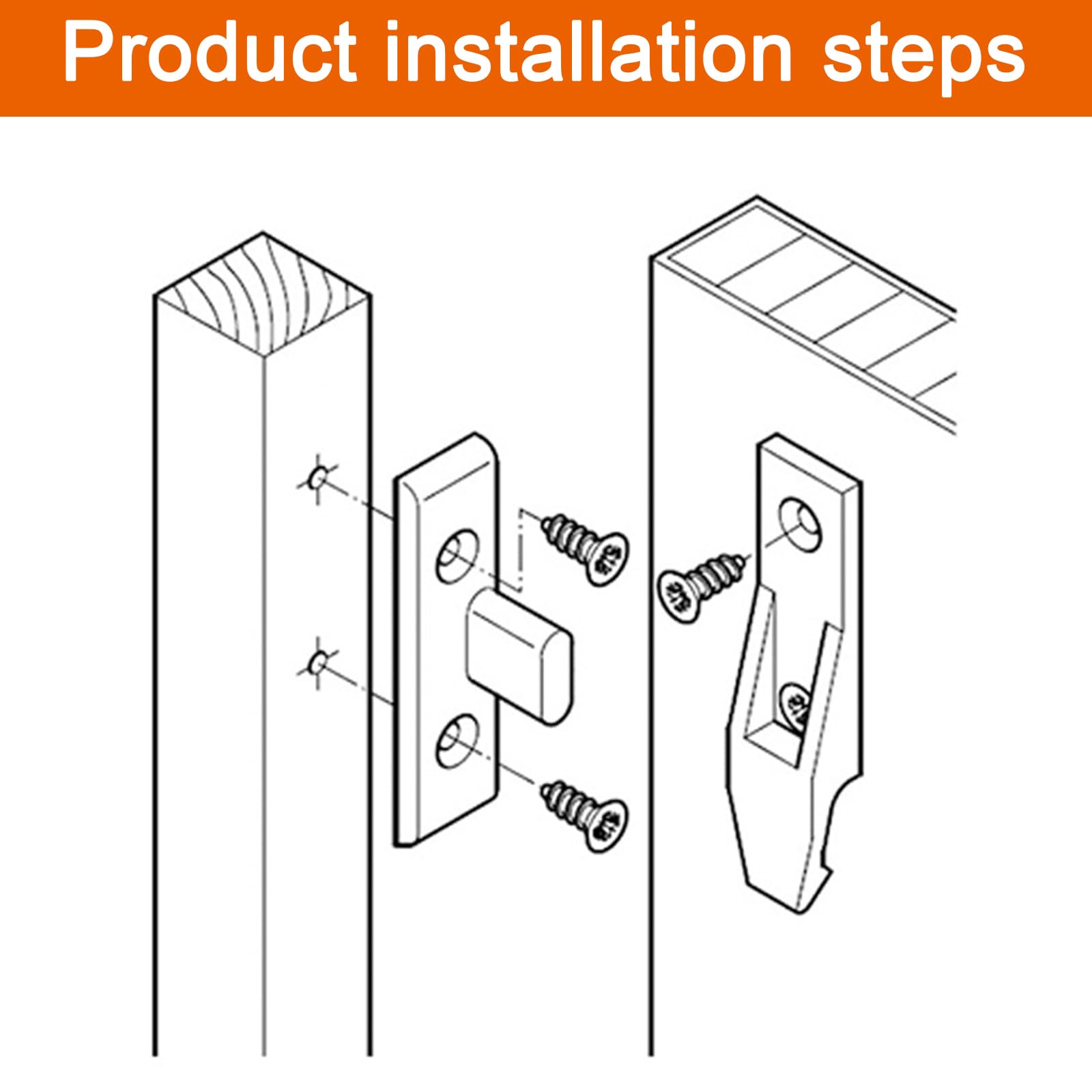 Product installation steps