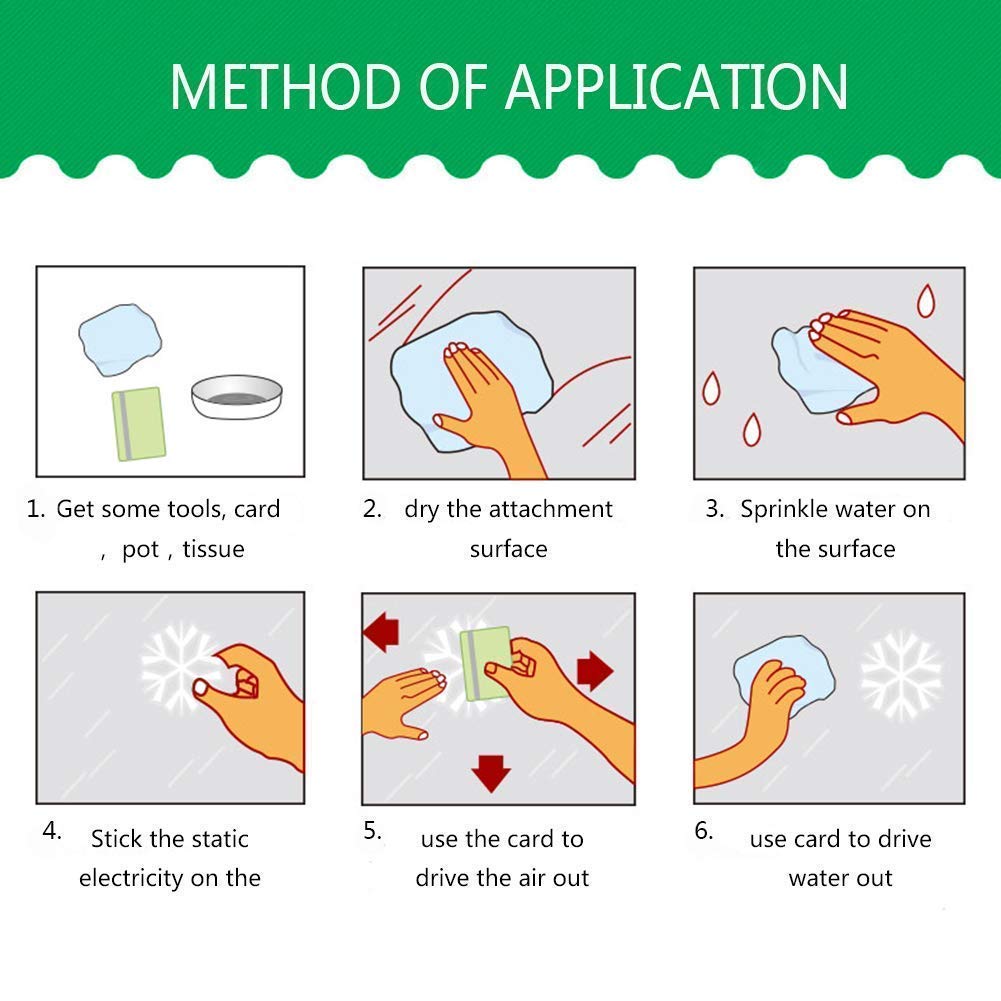 METHOD OF APPLICATION

1. Get some tools, card , pot , tissue

2. dry the attachment surface

3. Sprinkle water on the surface

4. Stick the static electricity on the

5. use the card to drive the air out

6. use card to drive water out