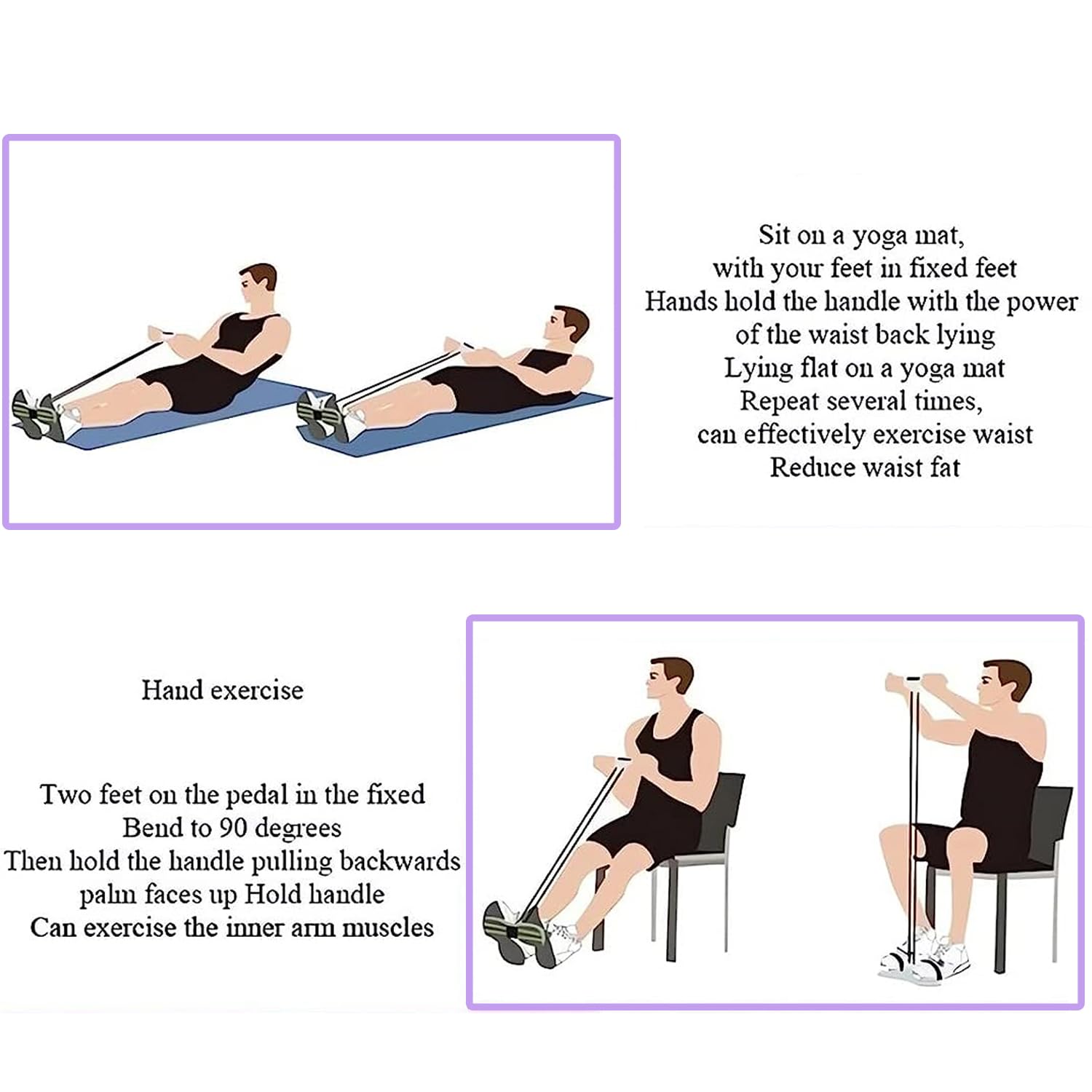 Sit on a yoga mat,
with your feet in fixed feet
Hands hold the handle with the power
of the waist back lying
Lying flat on a yoga mat
Repeat several times,
can effectively exercise waist
Reduce waist fat

Hand exercise

Two feet on the pedal in the fixed
Bend to 90 degrees
Then hold the handle pulling backwards
palm faces up Hold handle
Can exercise the inner arm muscles