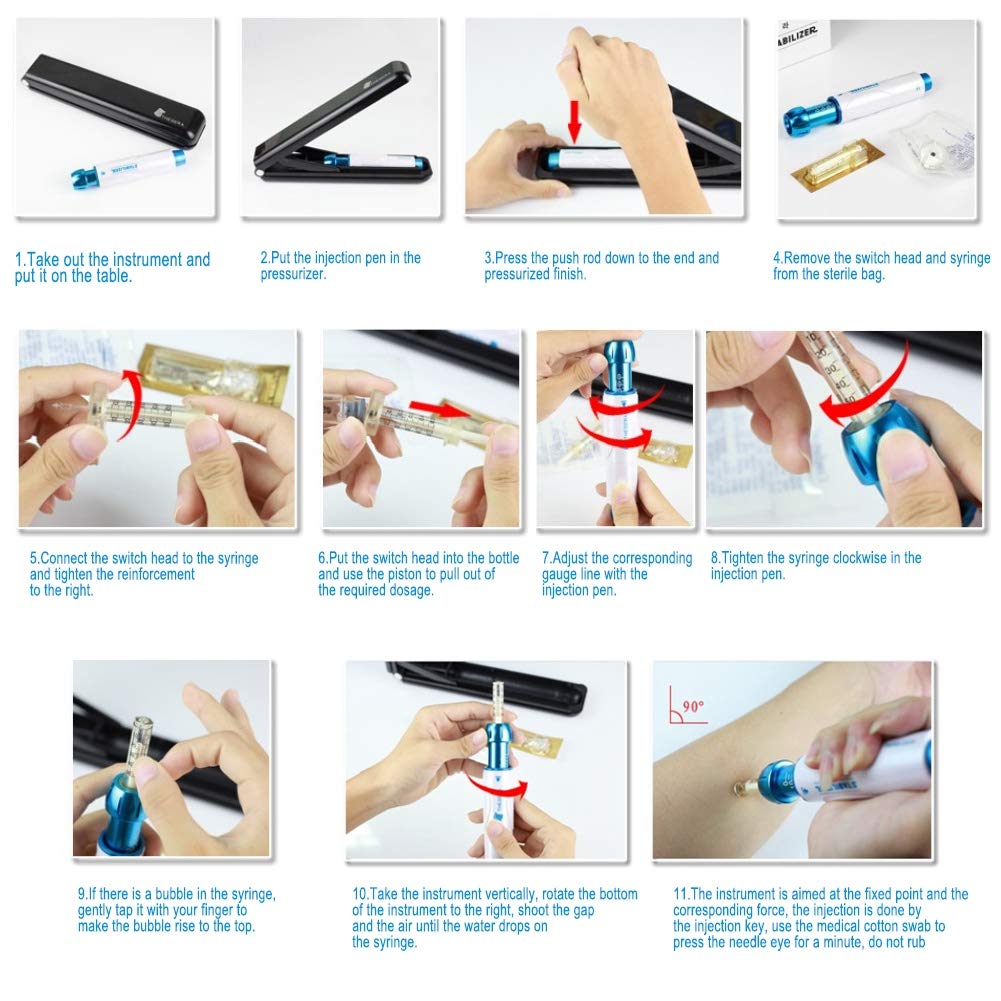 ABILIZER.

1.Take out the instrument and put it on the table.

2.Put the injection pen in the pressurizer.

3.Press the push rod down to the end and pressurized finish.

4.Remove the switch head and syringe from the sterile bag.

5.Connect the switch head to the syringe and tighten the reinforcement to the right.

6.Put the switch head into the bottle and use the piston to pull out of the required dosage.

7.Adjust the corresponding gauge line with the injection pen.

8.Tighten the syringe clockwise in the injection pen.

9.If there is a bubble in the syringe, gently tap it with your finger to make the bubble rise to the top.

10.Take the instrument vertically, rotate the bottom of the instrument to the right, shoot the gap and the air until the water drops on the syringe.

90°

11.The instrument is aimed at the fixed point and the corresponding force, the injection is done by the injection key, use the medical cotton swab to press the needle eye for a minute, do not rub