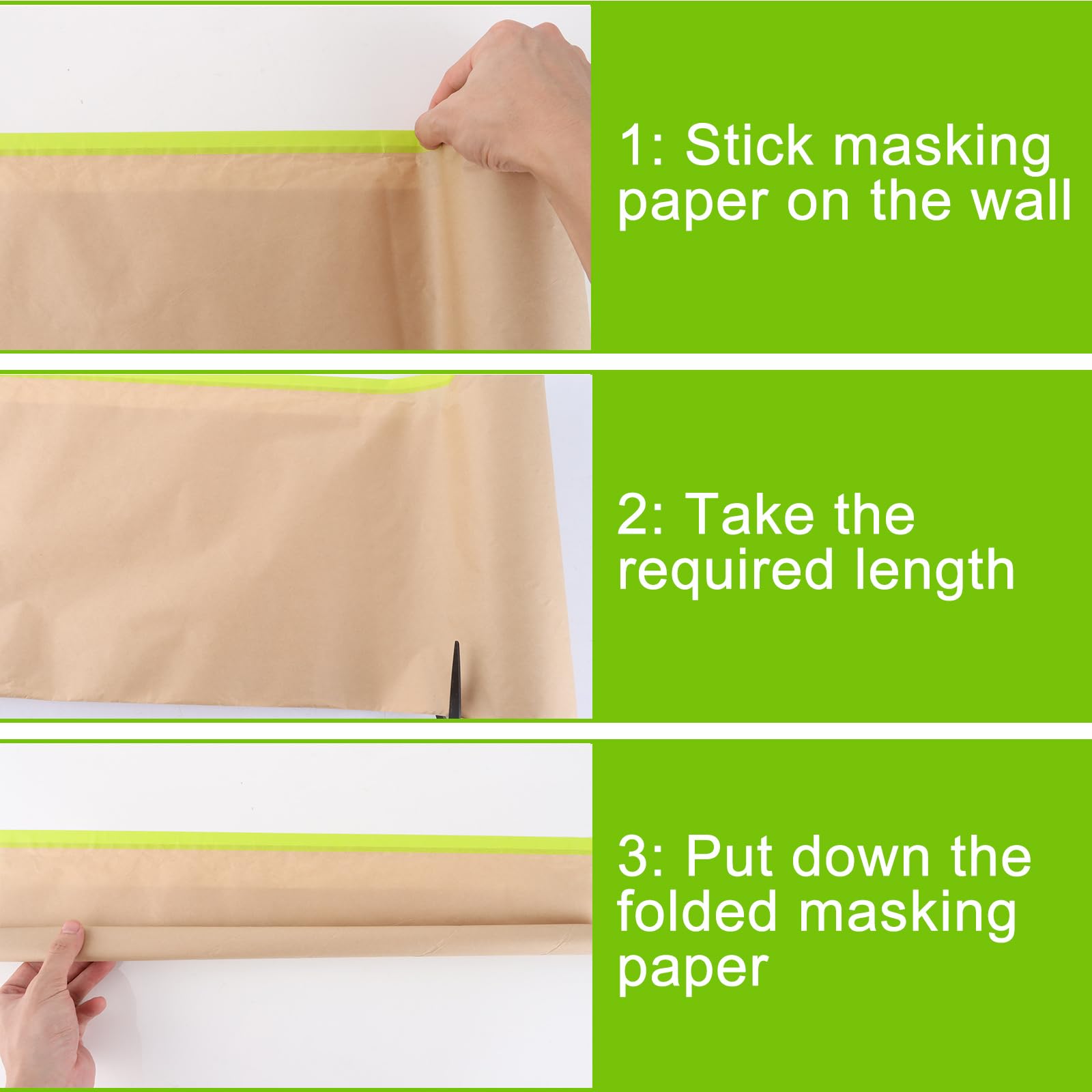 1: Stick masking paper on the wall

2: Take the required length

3: Put down the folded masking paper