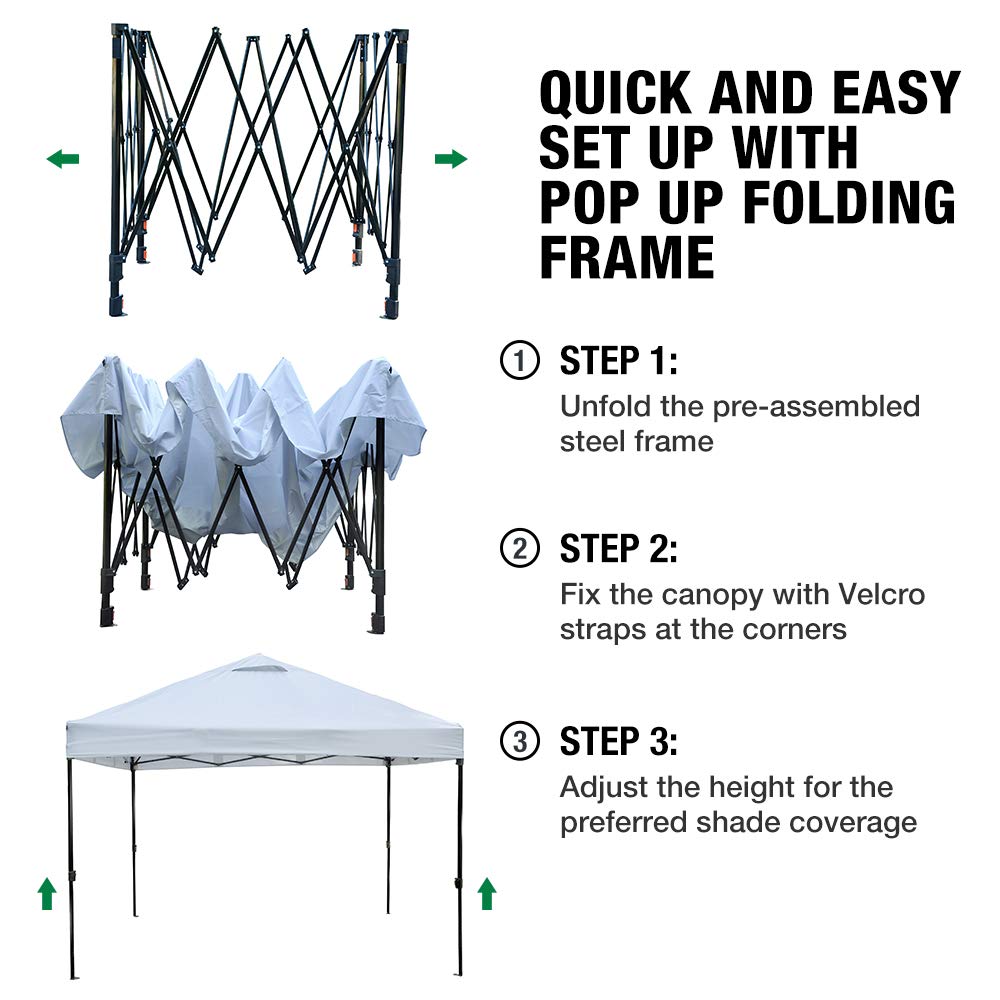 QUICK AND EASY SET UP WITH POP UP FOLDING FRAME

① STEP 1:
Unfold the pre-assembled steel frame

② STEP 2:
Fix the canopy with Velcro straps at the corners

③ STEP 3:
Adjust the height for the preferred shade coverage