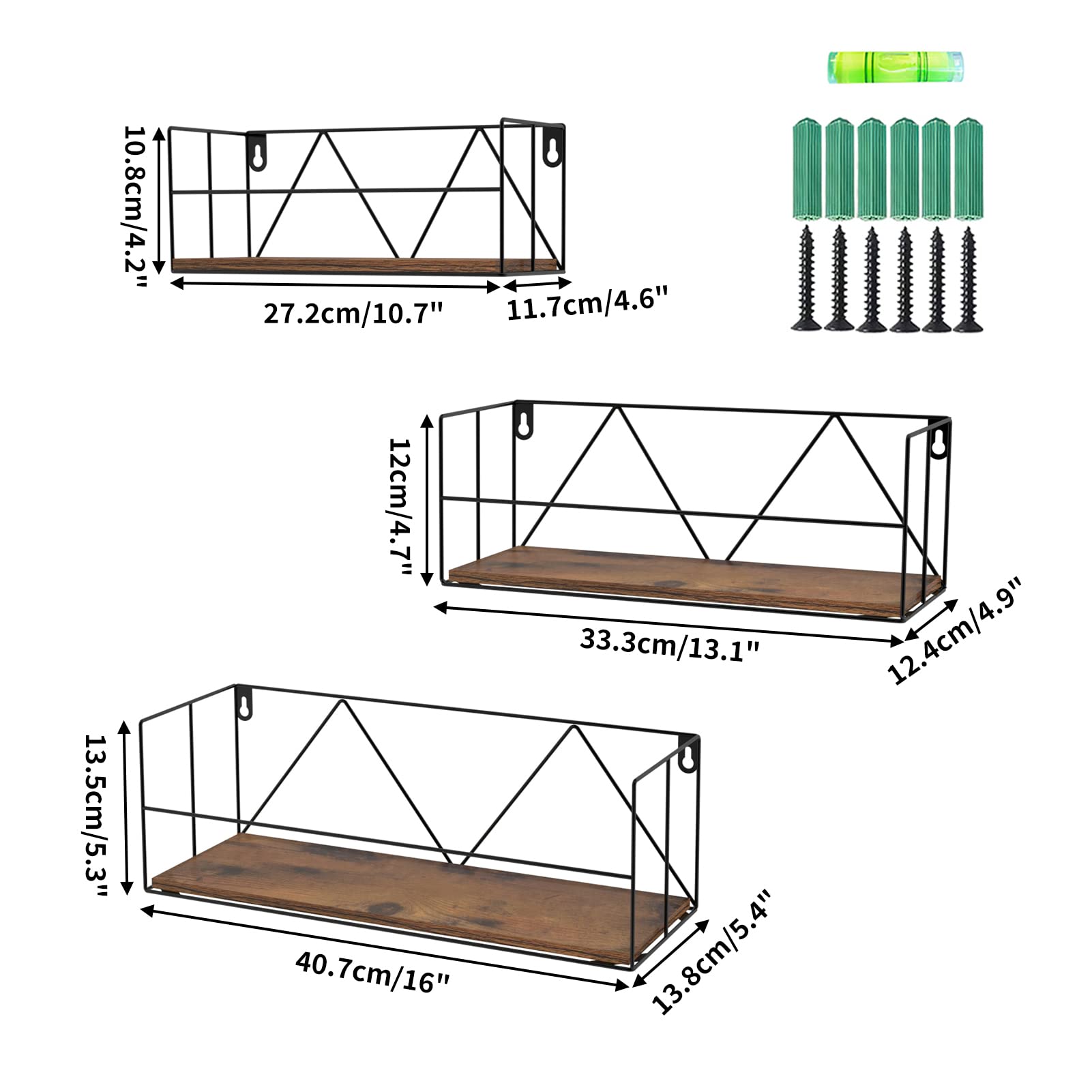 10.8cm/4.2"

27.2cm/10.7"

11.7cm/4.6"

12cm/4.7"

33.3cm/13.1"

12.4cm/4.9"

13.5cm/5.3"

40.7cm/16"

13.8cm/5.4"