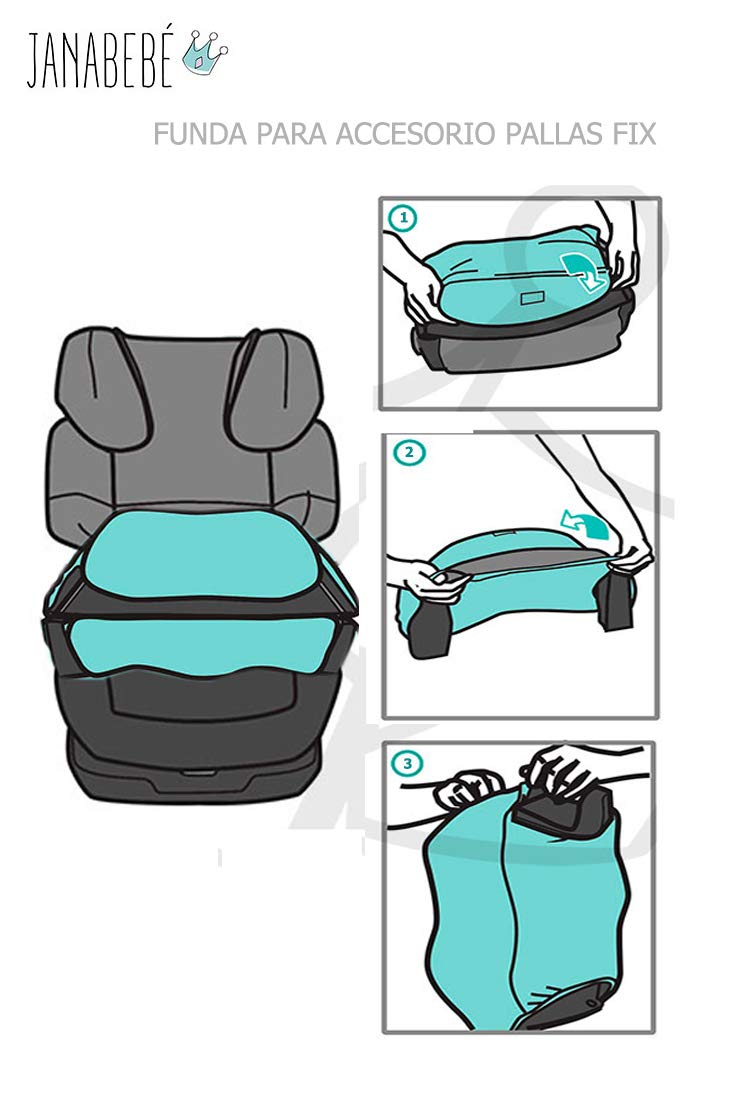 JANABEBÉ

FUNDA PARA ACCESORIO PALLAS FIX

1

2

3