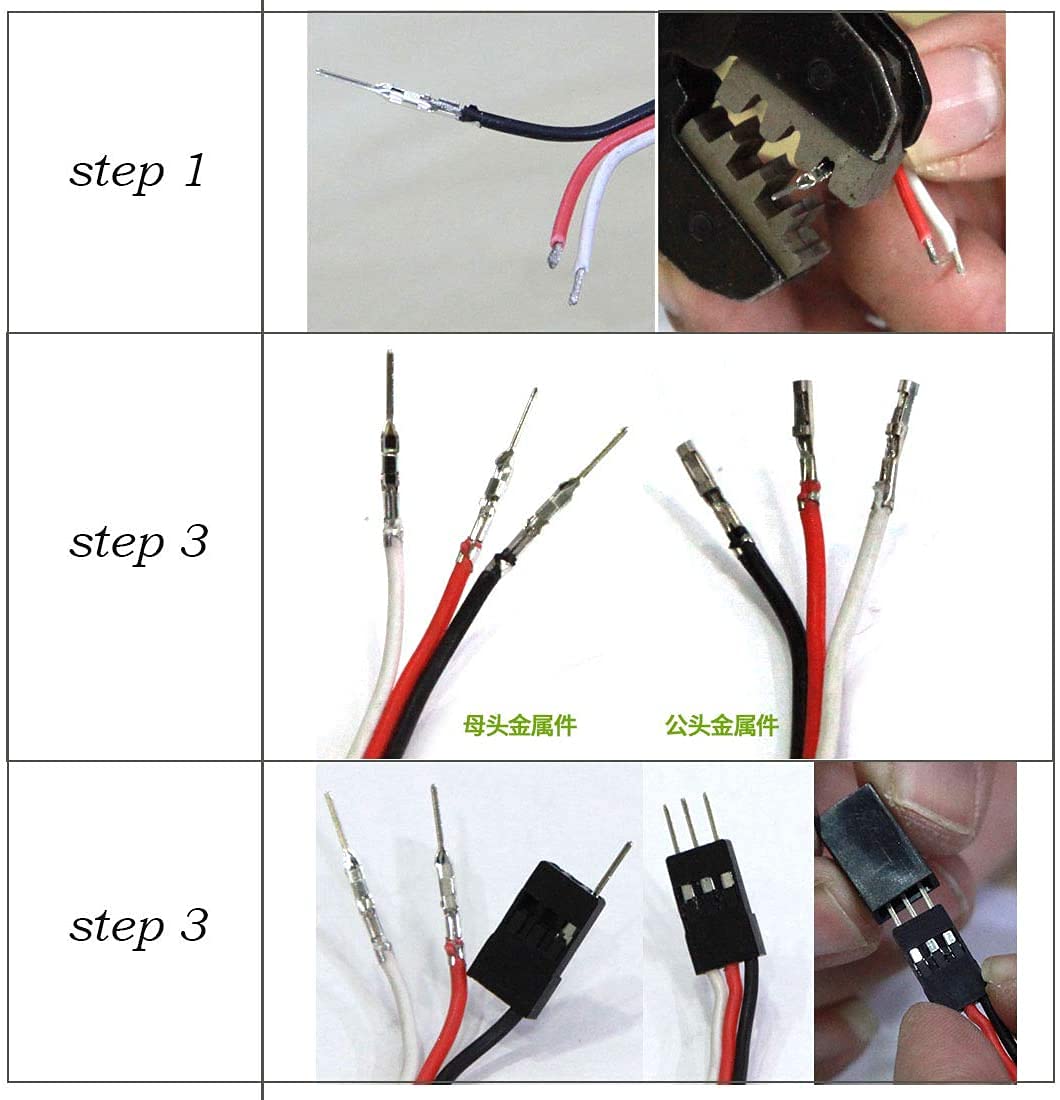 step 1

step 3

母头金属件 公头金属件

step 3