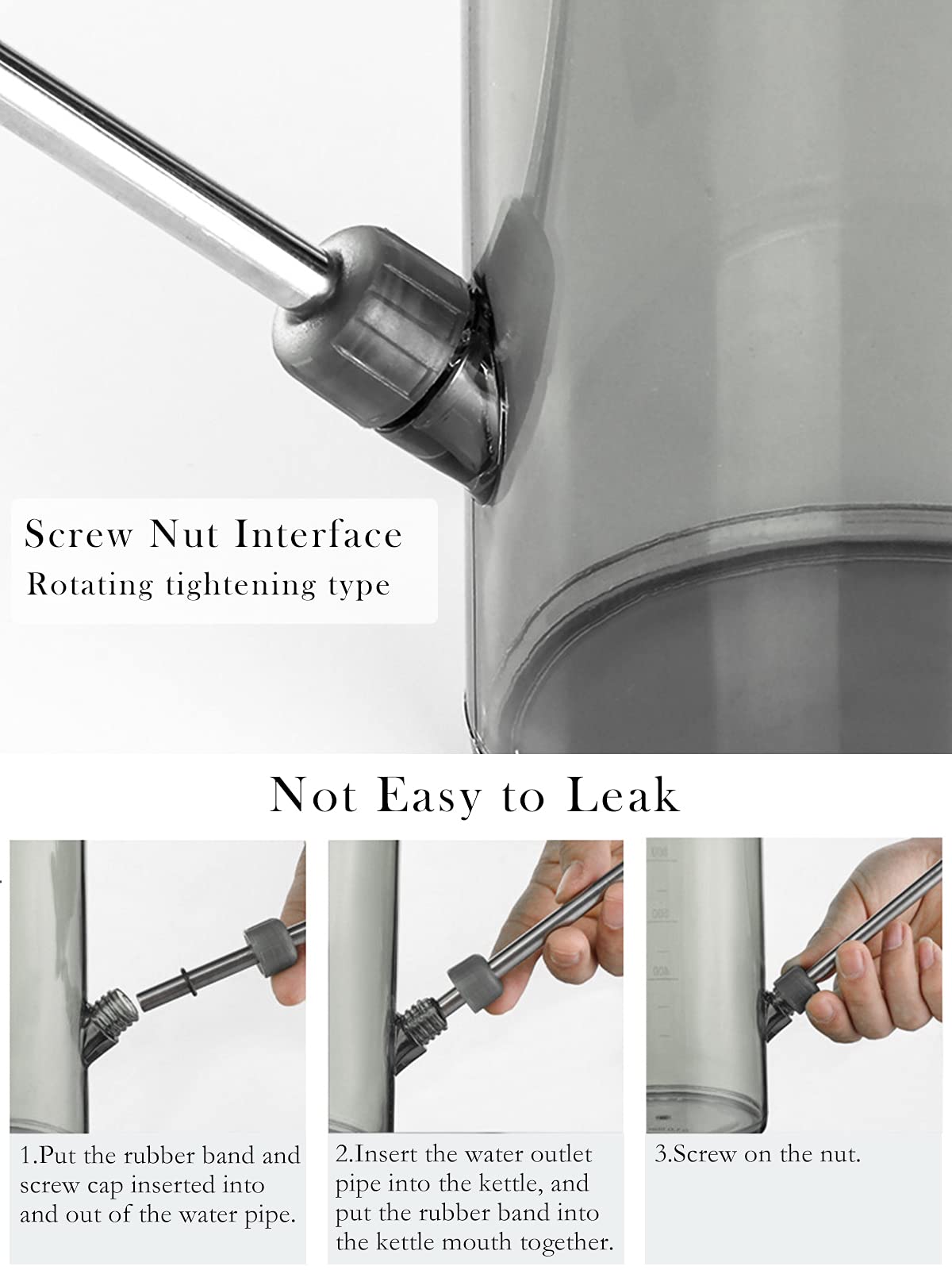 Screw Nut Interface
Rotating tightening type

Not Easy to Leak

1.Put the rubber band and screw cap inserted into and out of the water pipe.

2.Insert the water outlet pipe into the kettle, and put the rubber band into the kettle mouth together.

3.Screw on the nut.