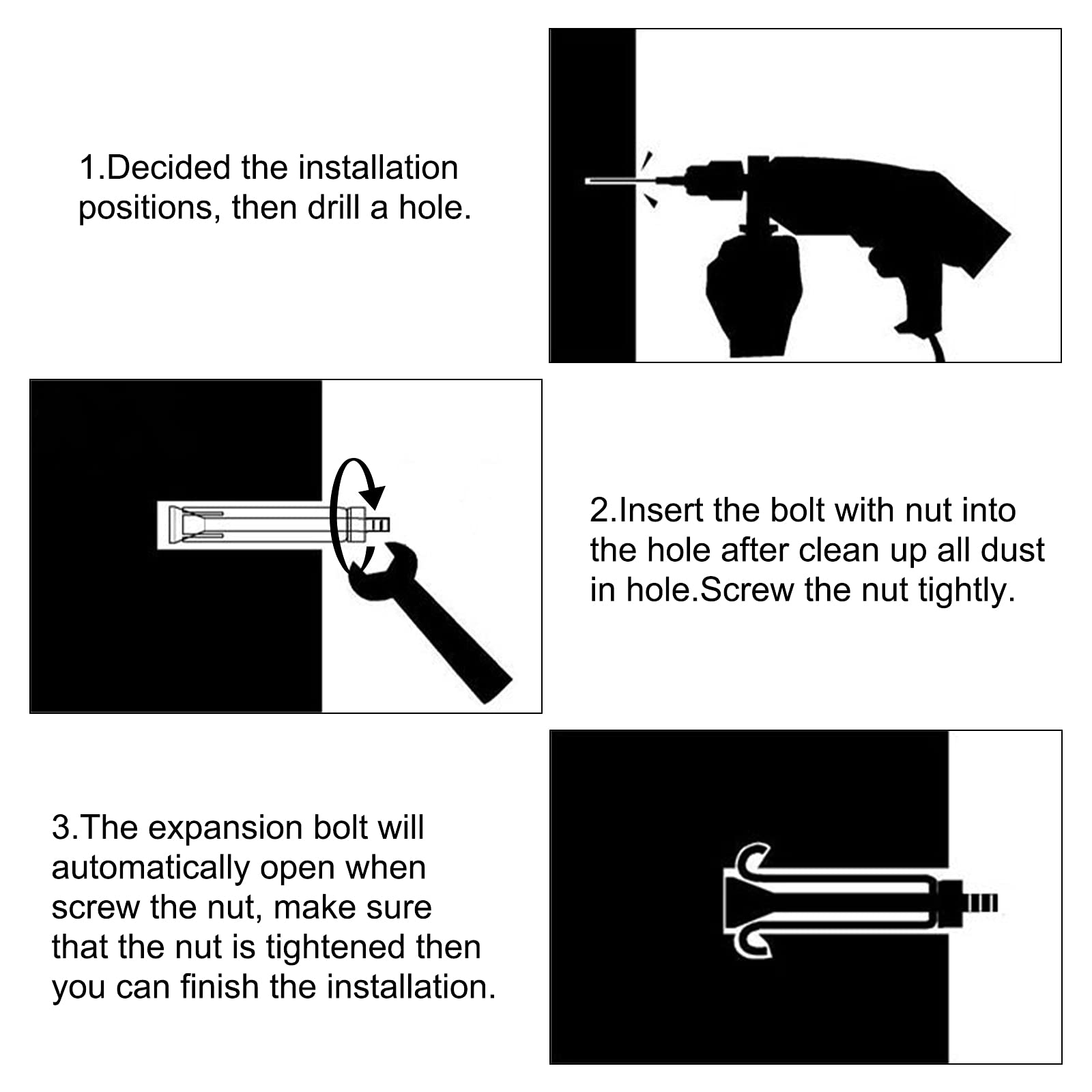 1.Decided the installation positions, then drill a hole.

2.Insert the bolt with nut into the hole after clean up all dust in hole.Screw the nut tightly.

3.The expansion bolt will automatically open when screw the nut, make sure that the nut is tightened then you can finish the installation.