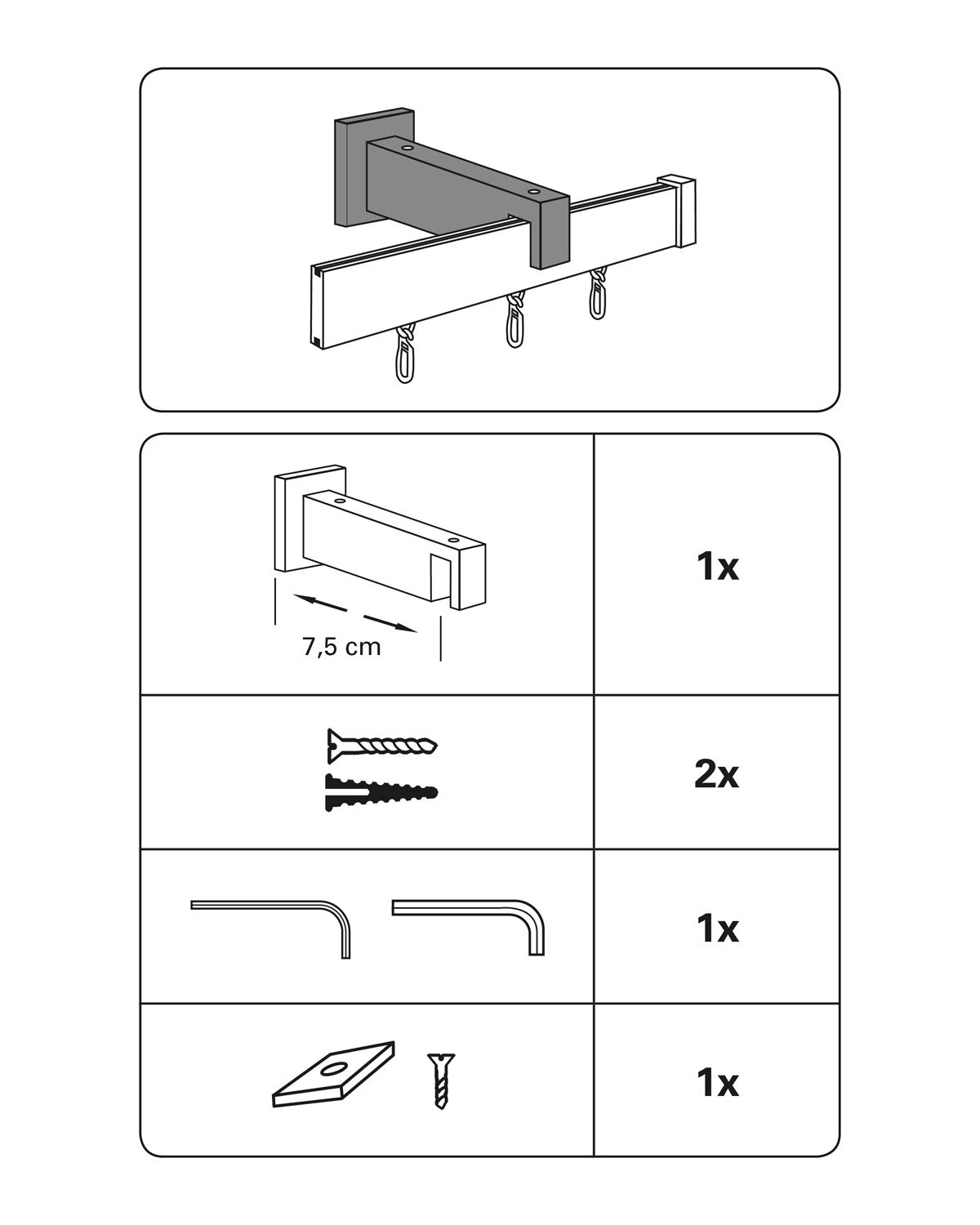 7,5 cm

1x

2x

1x

1x