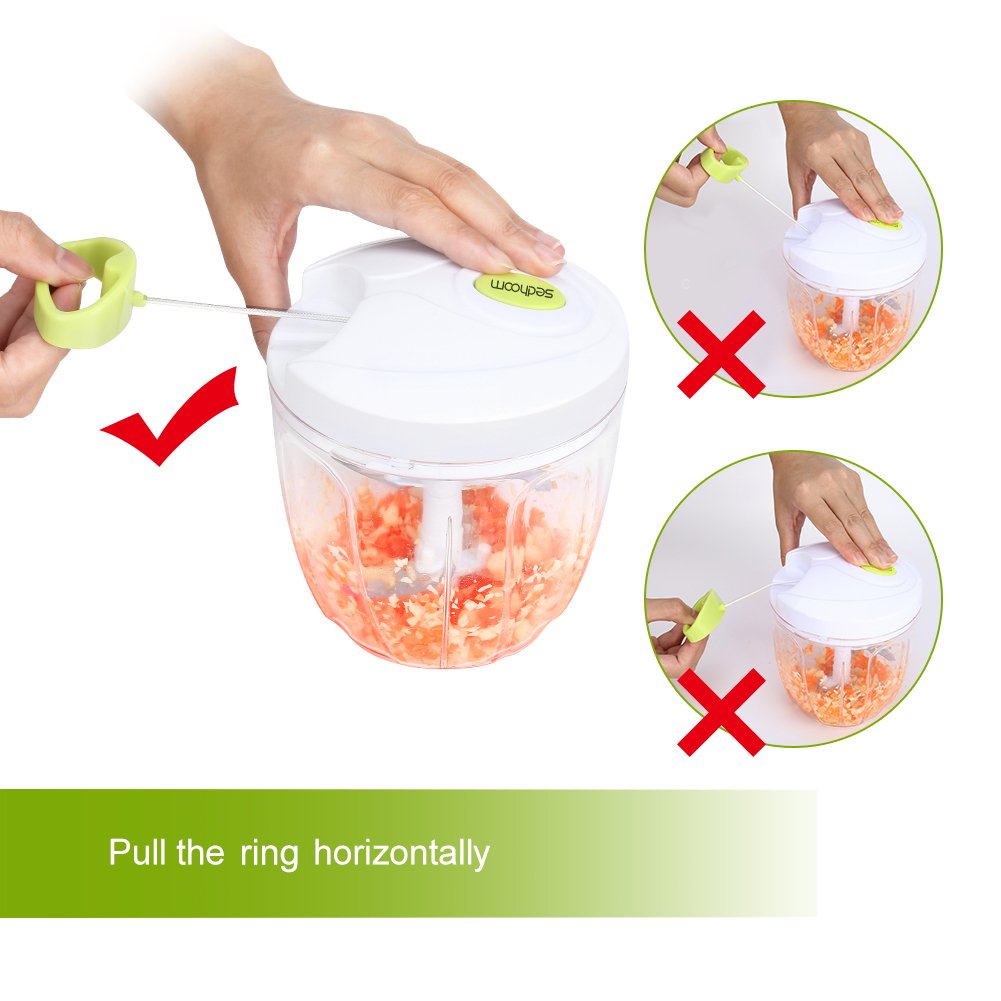 sedhoom

Pull the ring horizontally