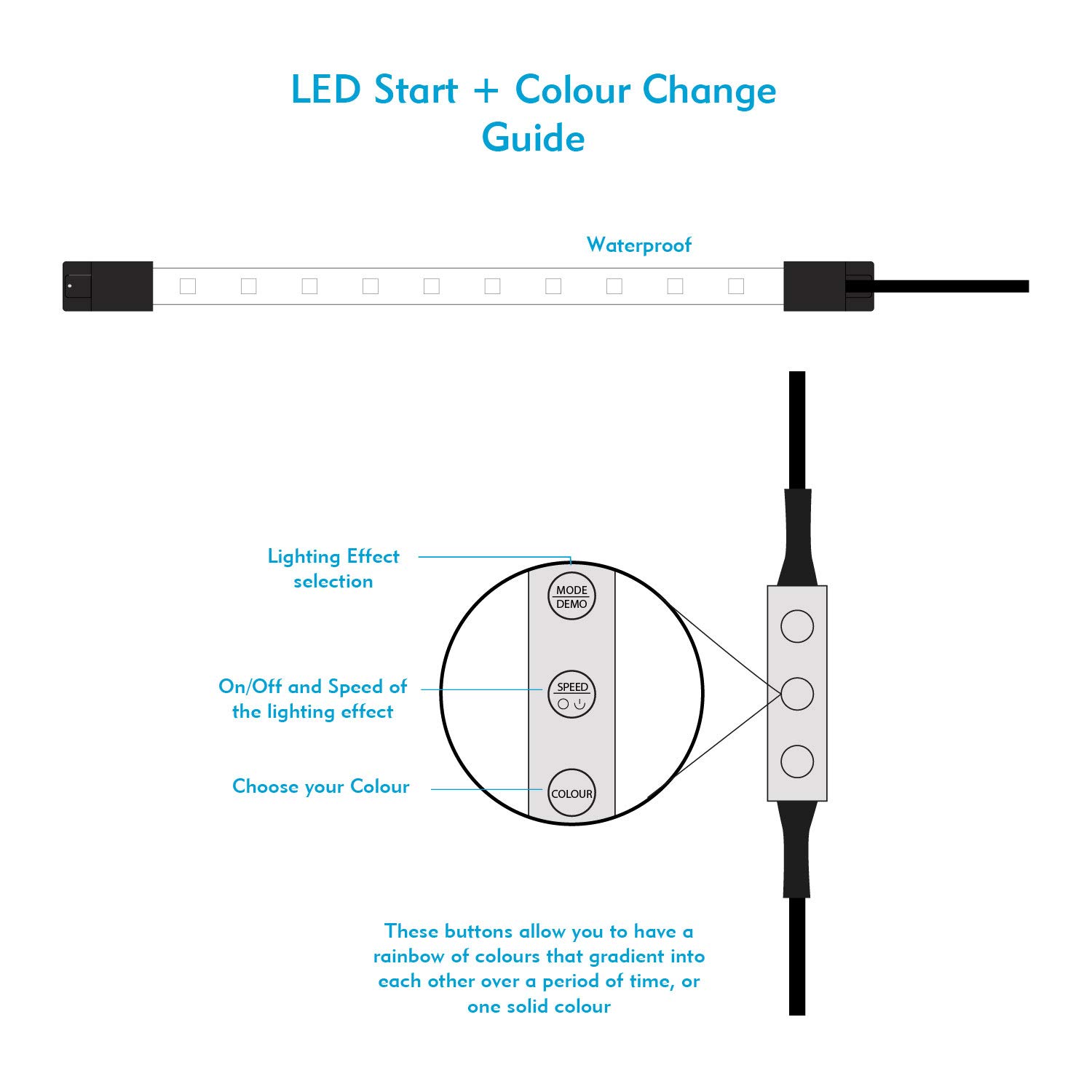 LED Start + Colour Change Guide

Waterproof

Lighting Effect selection

MODE
DEMO

On/Off and Speed of the lighting effect

SPEED

Choose your Colour

COLOUR

These buttons allow you to have a rainbow of colours that gradient into each other over a period of time, or one solid colour