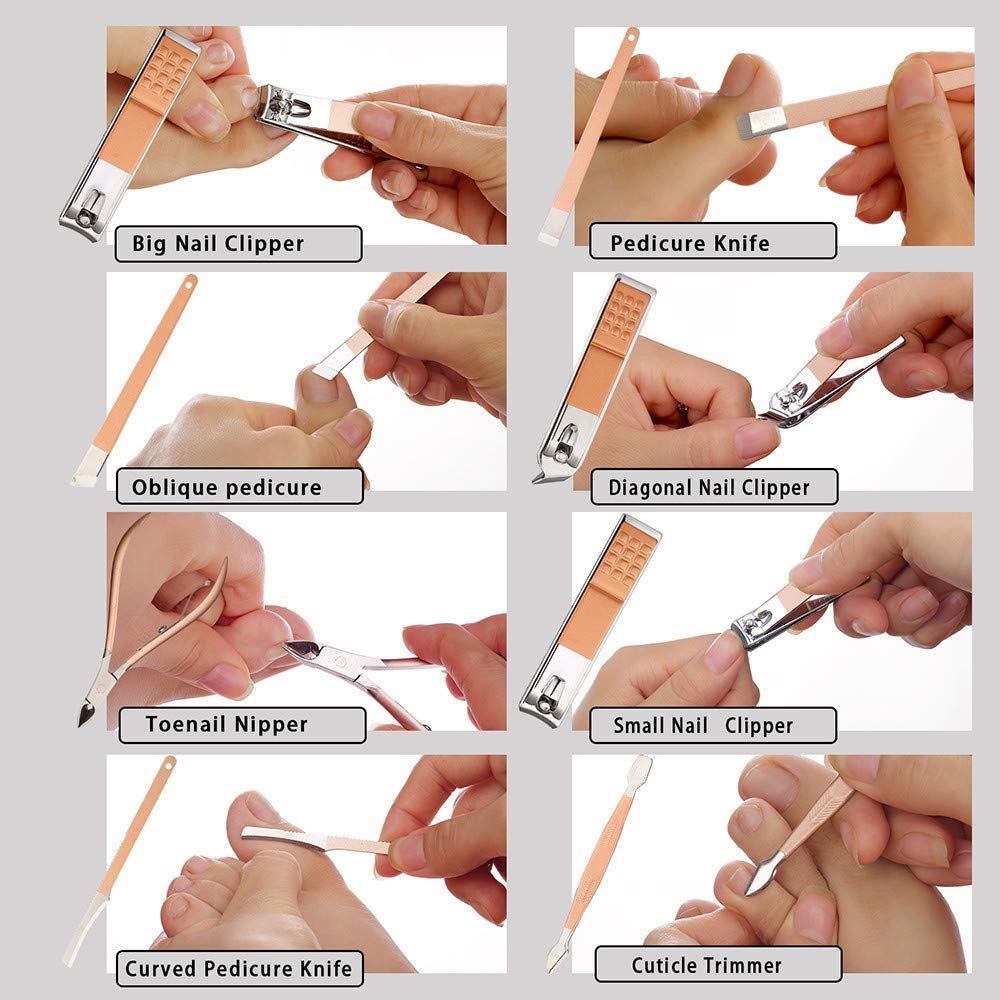 Big Nail Clipper

Pedicure Knife

Oblique pedicure

Diagonal Nail Clipper

Toenail Nipper

Small Nail Clipper

Curved Pedicure Knife

Cuticle Trimmer