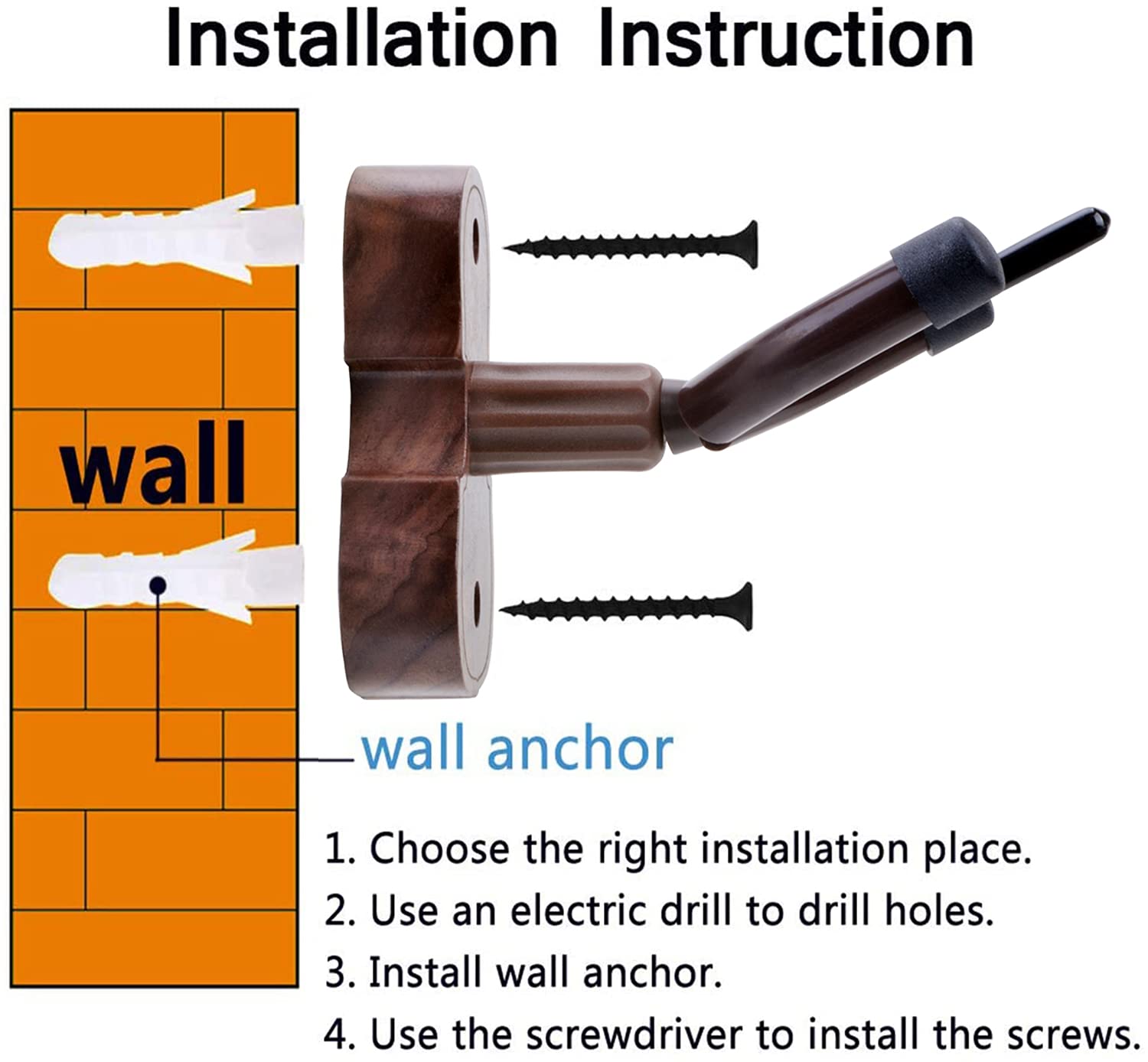 Installation Instruction

wall

wall anchor

1. Choose the right installation place.
2. Use an electric drill to drill holes.
3. Install wall anchor.
4. Use the screwdriver to install the screws.