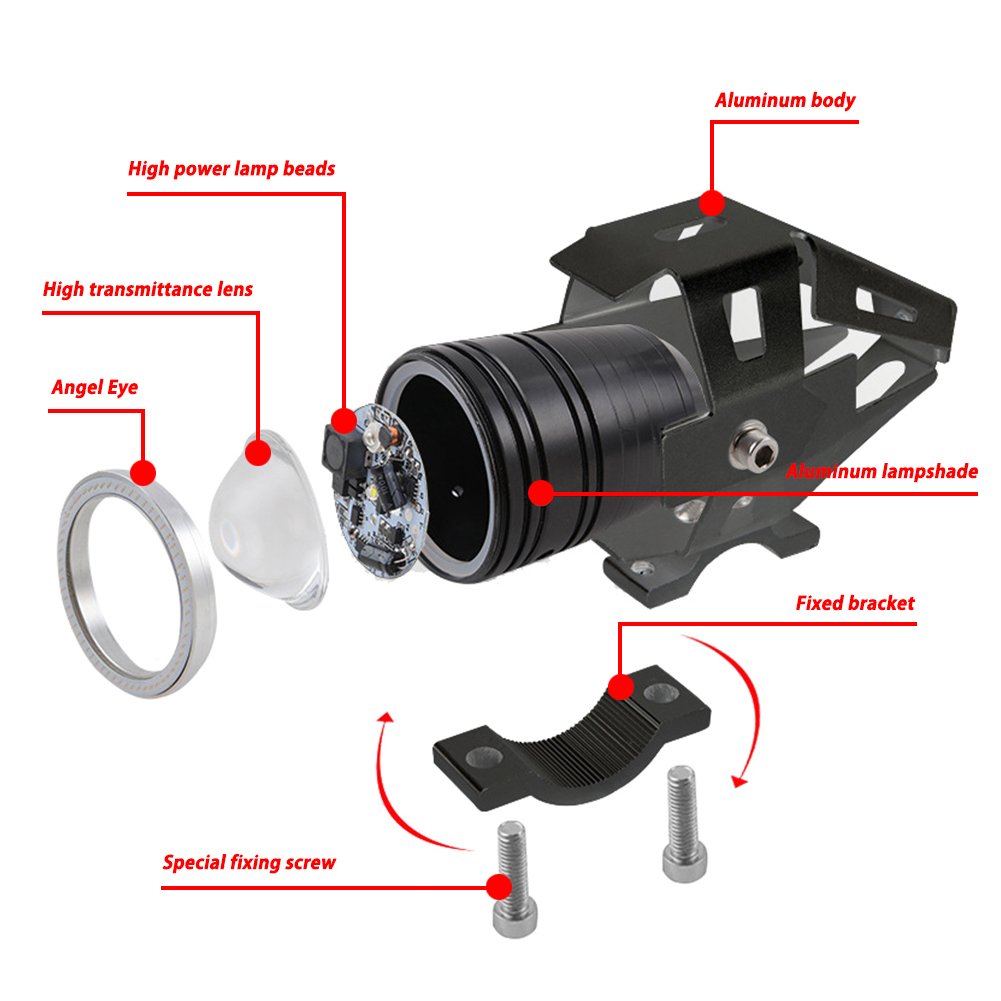 Aluminum body

High power lamp beads

High transmittance lens

Angel Eye

Aluminum lampshade

Fixed bracket

Special fixing screw