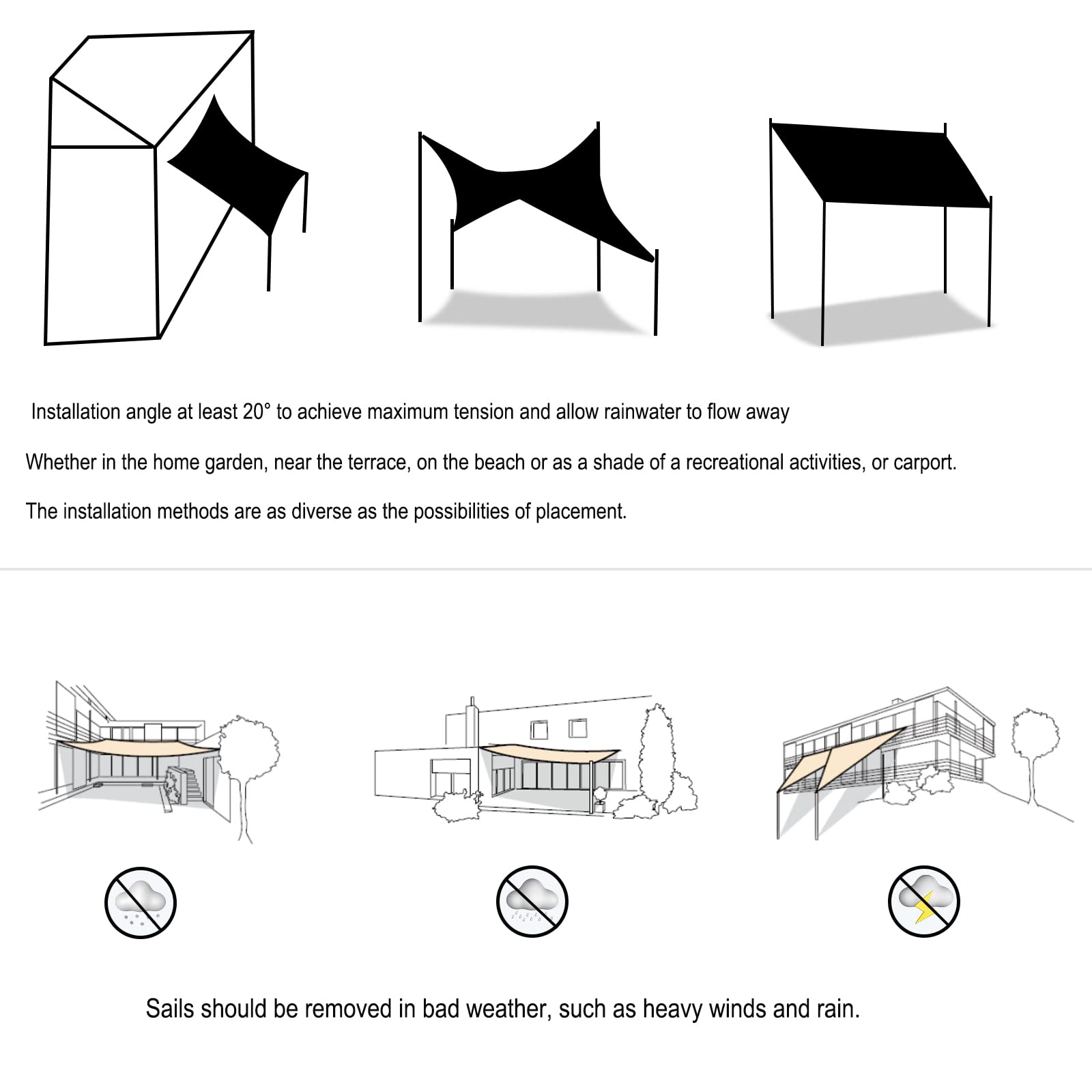 Installation angle at least 20° to achieve maximum tension and allow rainwater to flow away

Whether in the home garden, near the terrace, on the beach or as a shade of a recreational activities, or carport.

The installation methods are as diverse as the possibilities of placement.

Sails should be removed in bad weather, such as heavy winds and rain.