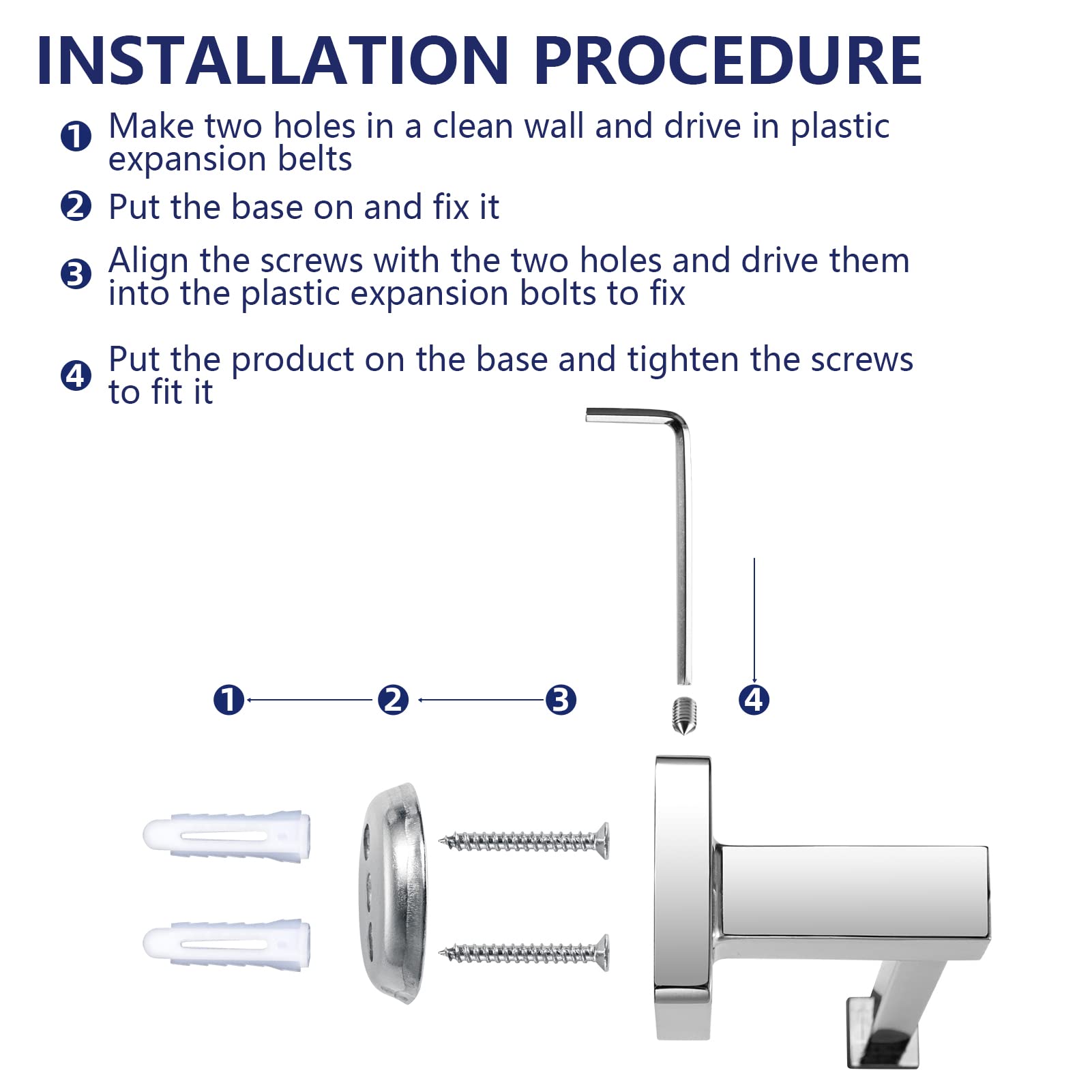 INSTALLATION PROCEDURE

❶ Make two holes in a clean wall and drive in plastic expansion belts

❷ Put the base on and fix it

❸ Align the screws with the two holes and drive them into the plastic expansion bolts to fix

❹ Put the product on the base and tighten the screws to fit it

❶ ❷ ❸ ❹