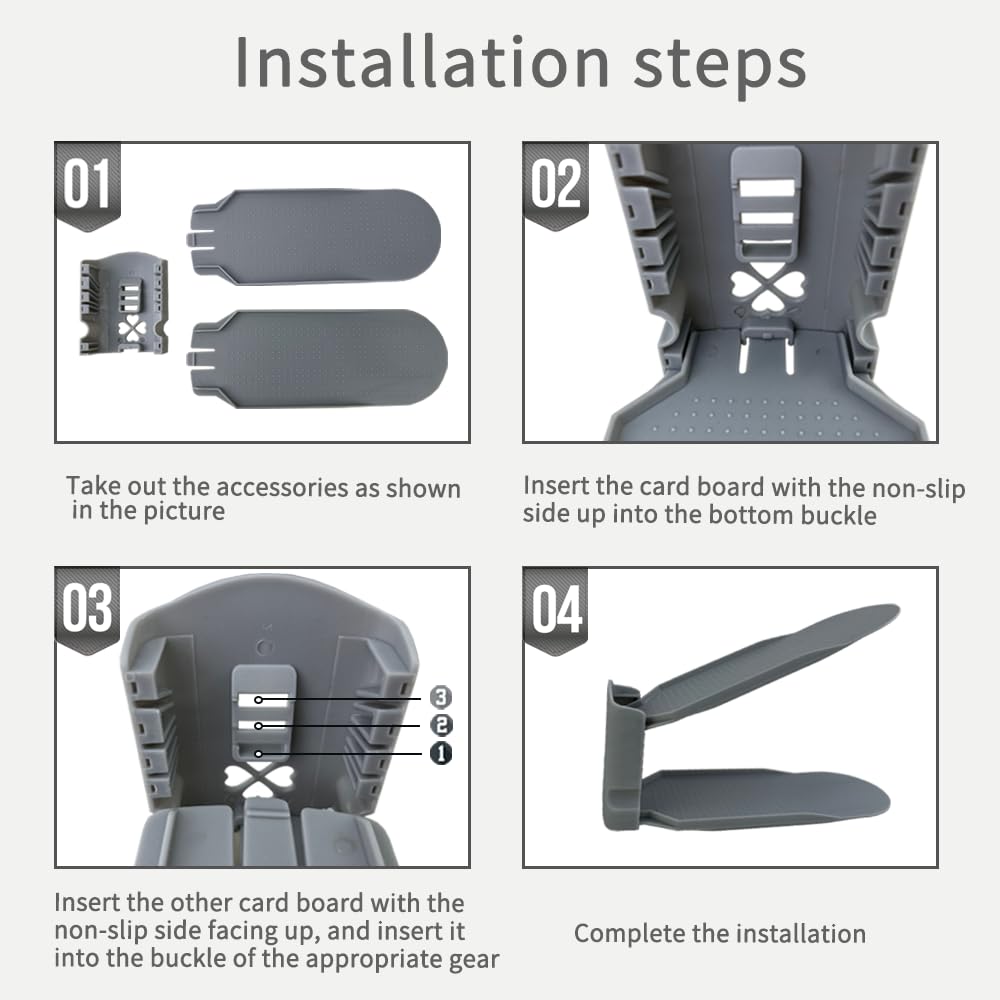 Installation steps

01

Take out the accessories as shown in the picture

02

Insert the card board with the non-slip side up into the bottom buckle

03

3
2
1

Insert the other card board with the non-slip side facing up, and insert it into the buckle of the appropriate gear

04

Complete the installation