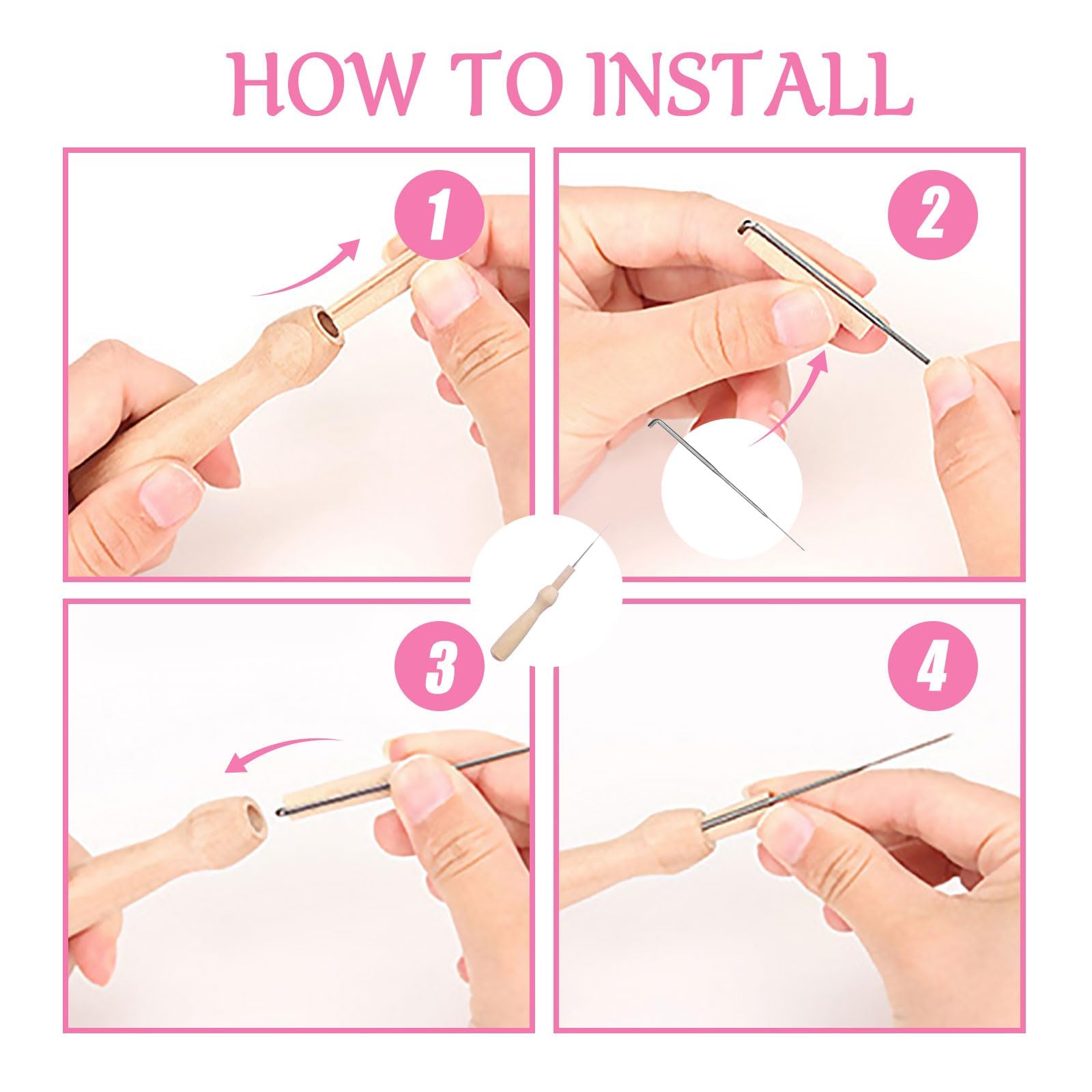 HOW TO INSTALL

1

2

3

4