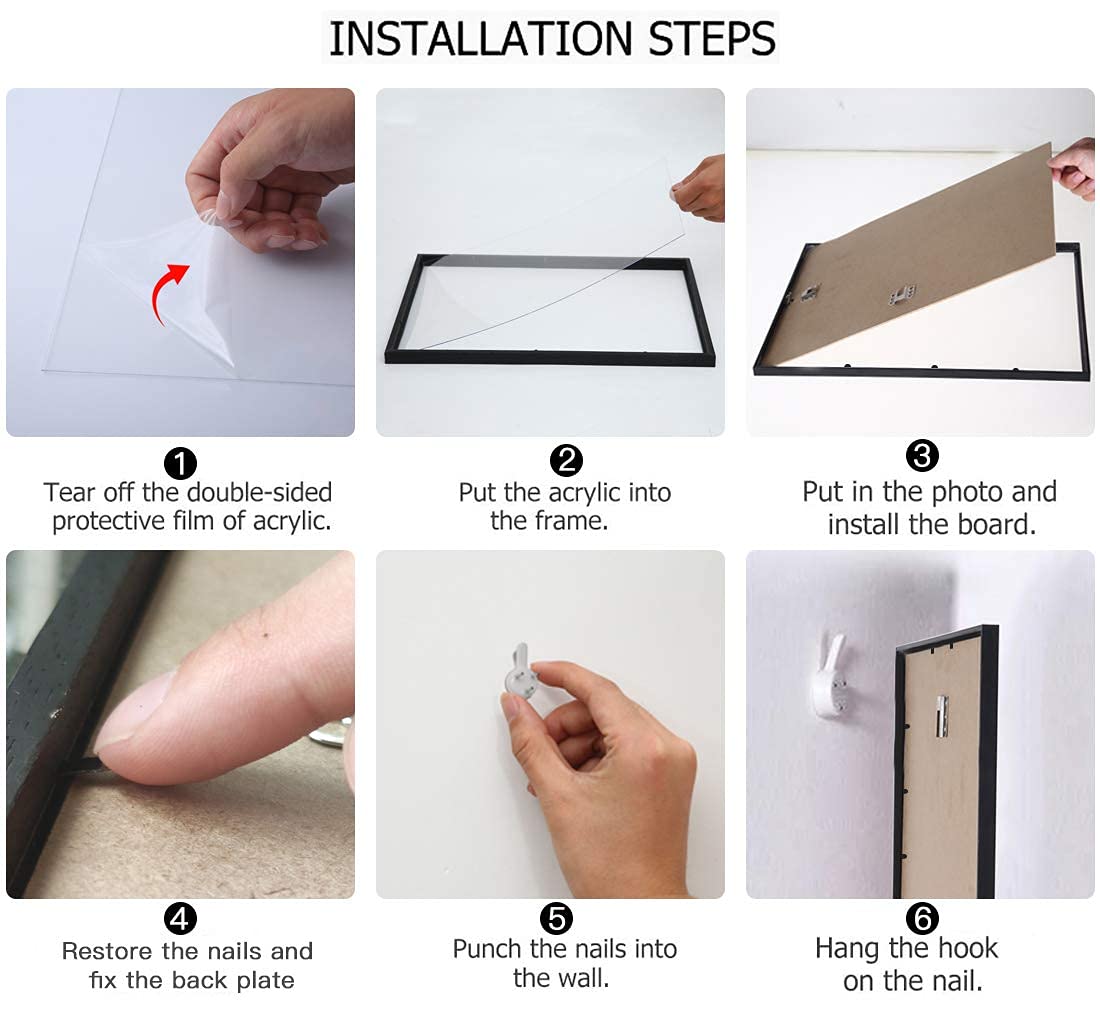 INSTALLATION STEPS

1
Tear off the double-sided protective film of acrylic.

2
Put the acrylic into the frame.

3
Put in the photo and install the board.

4
Restore the nails and fix the back plate

5
Punch the nails into the wall.

6
Hang the hook on the nail.