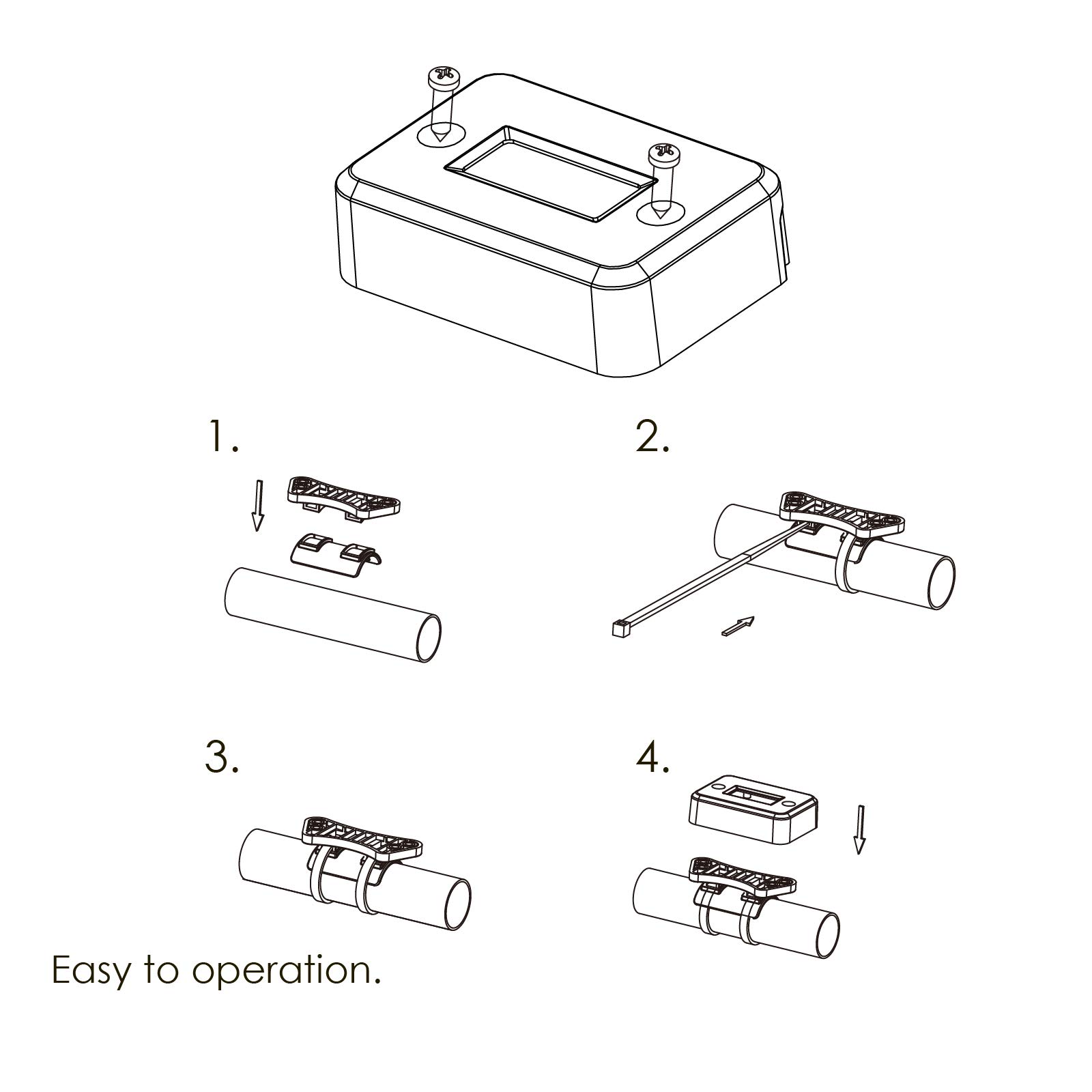 1.

2.

3.

4.

Easy to operation.