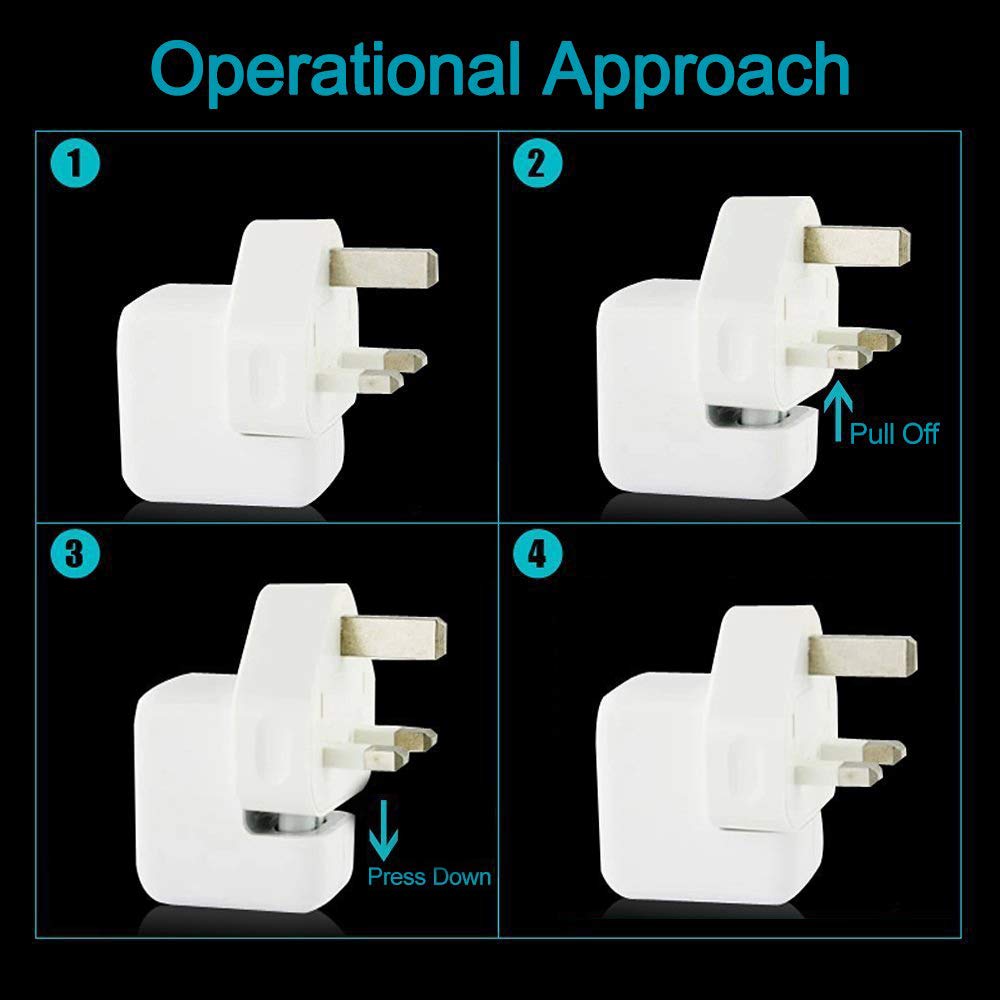 Operational Approach

1

2

Pull Off

3

Press Down

4