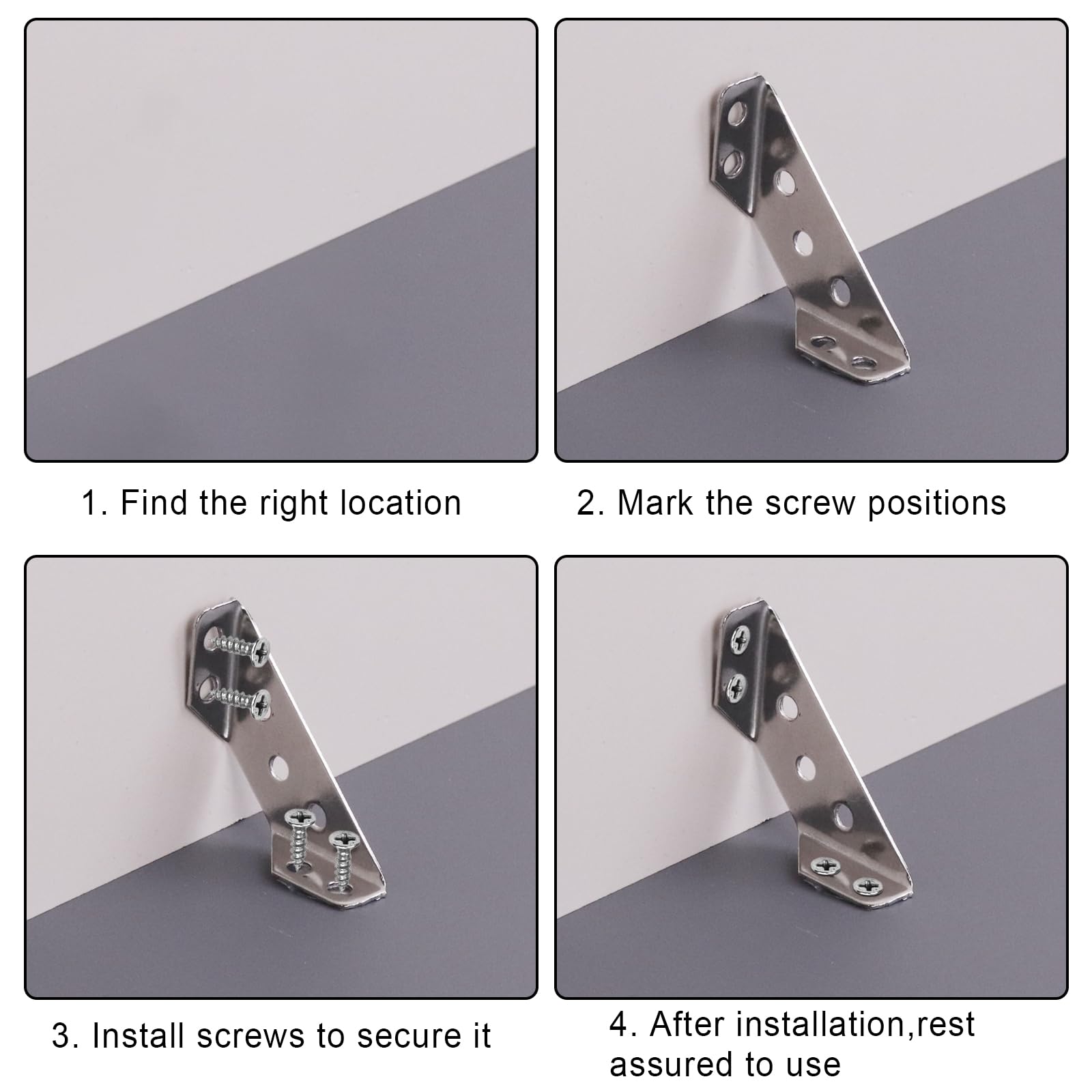 1. Find the right location

2. Mark the screw positions

3. Install screws to secure it

4. After installation,rest assured to use