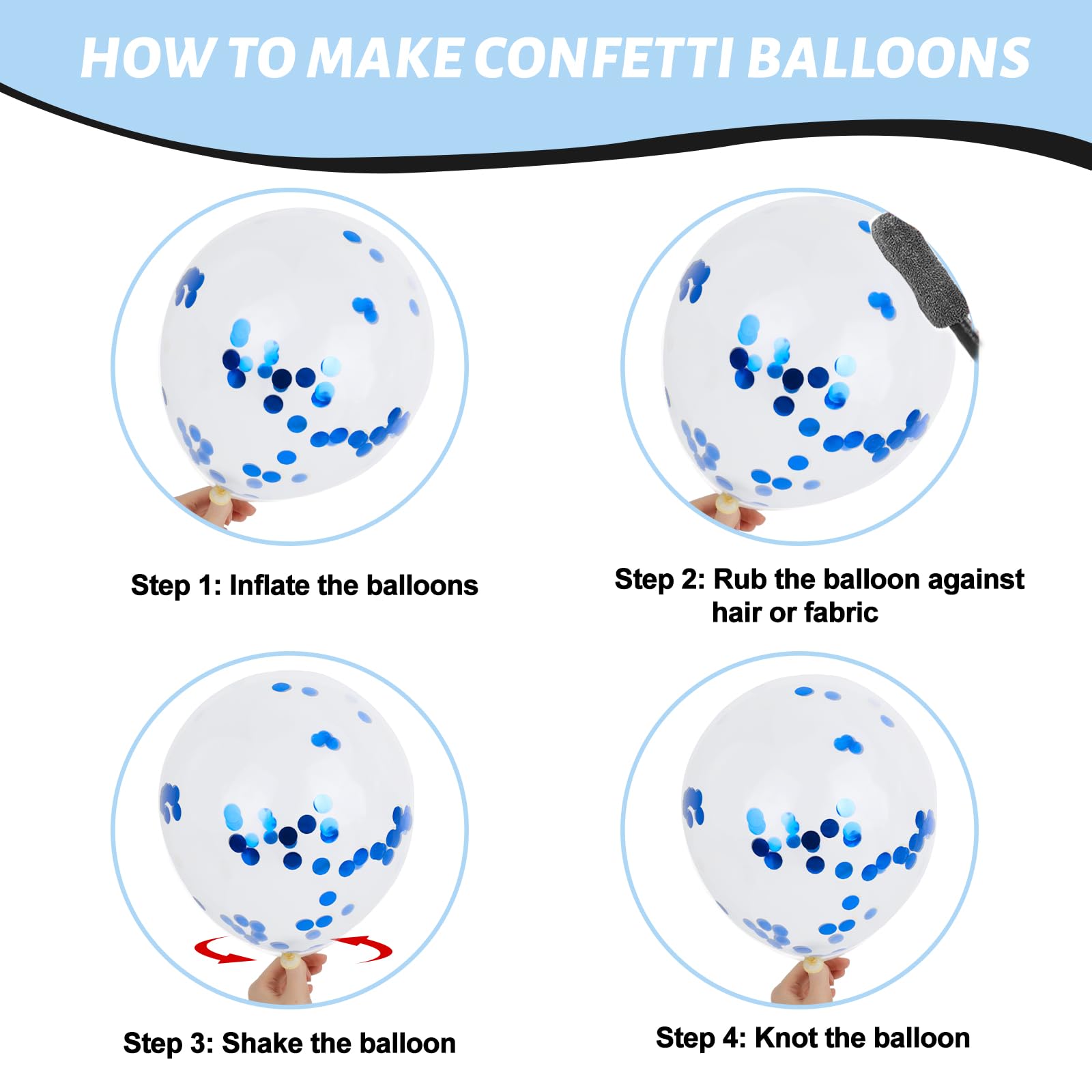 HOW TO MAKE CONFETTI BALLOONS

Step 1: Inflate the balloons

Step 2: Rub the balloon against hair or fabric

Step 3: Shake the balloon

Step 4: Knot the balloon