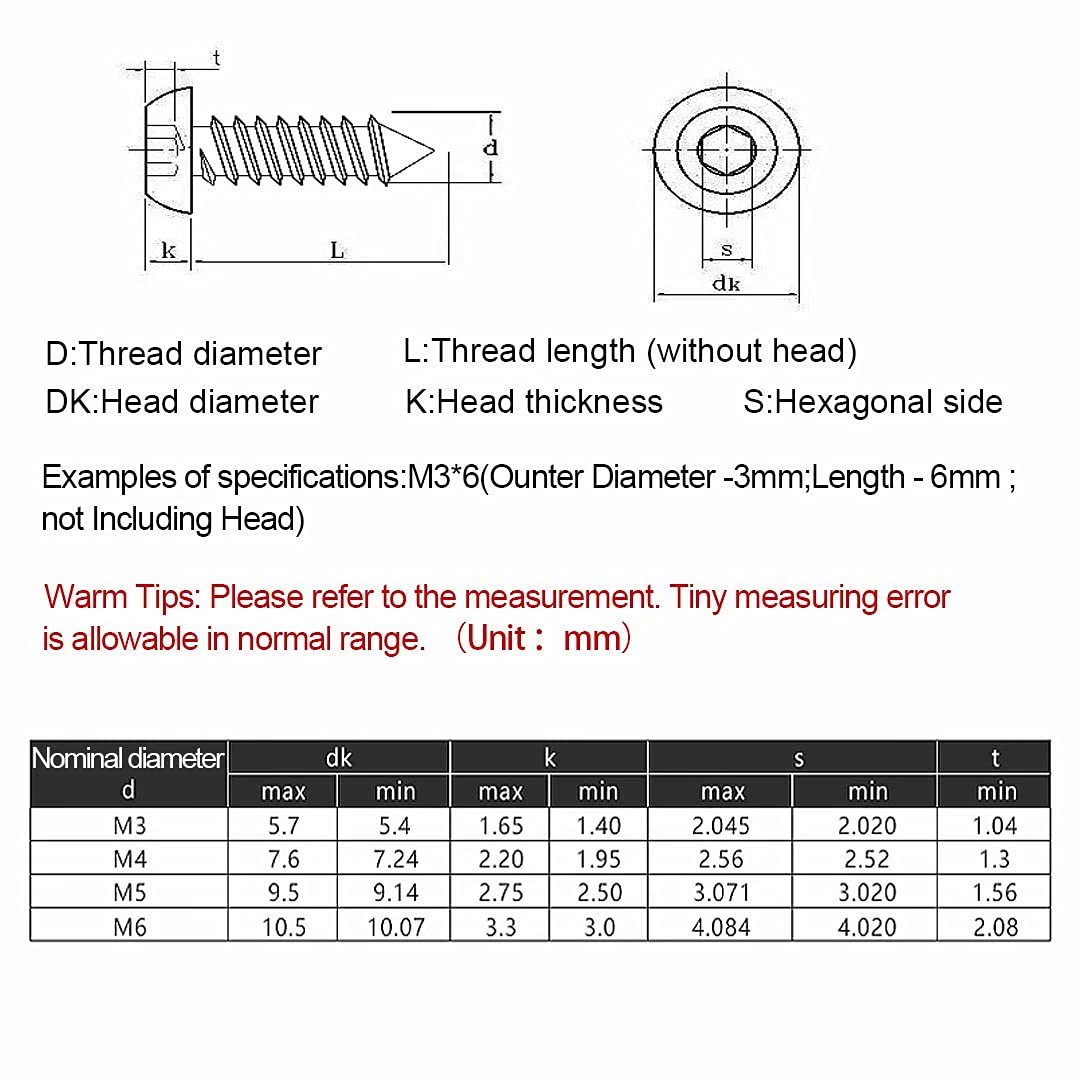 t

d

k

L

s

dk

D:Thread diameter

L:Thread length (without head)

DK:Head diameter

K:Head thickness

S:Hexagonal side

Examples of specifications:M3*6(Ounter Diameter -3mm;Length - 6mm ; not Including Head)

Warm Tips: Please refer to the measurement. Tiny measuring error is allowable in normal range. （Unit： mm）

| Nominal diameter d | dk max | dk min | k max | k min | s max | s min | t min |
|---|---|---|---|---|---|---|---|
| M3 | 5.7 | 5.4 | 1.65 | 1.40 | 2.045 | 2.020 | 1.04 |
| M4 | 7.6 | 7.24 | 2.20 | 1.95 | 2.56 | 2.52 | 1.3 |
| M5 | 9.5 | 9.14 | 2.75 | 2.50 | 3.071 | 3.020 | 1.56 |
| M6 | 10.5 | 10.07 | 3.3 | 3.0 | 4.084 | 4.020 | 2.08 |