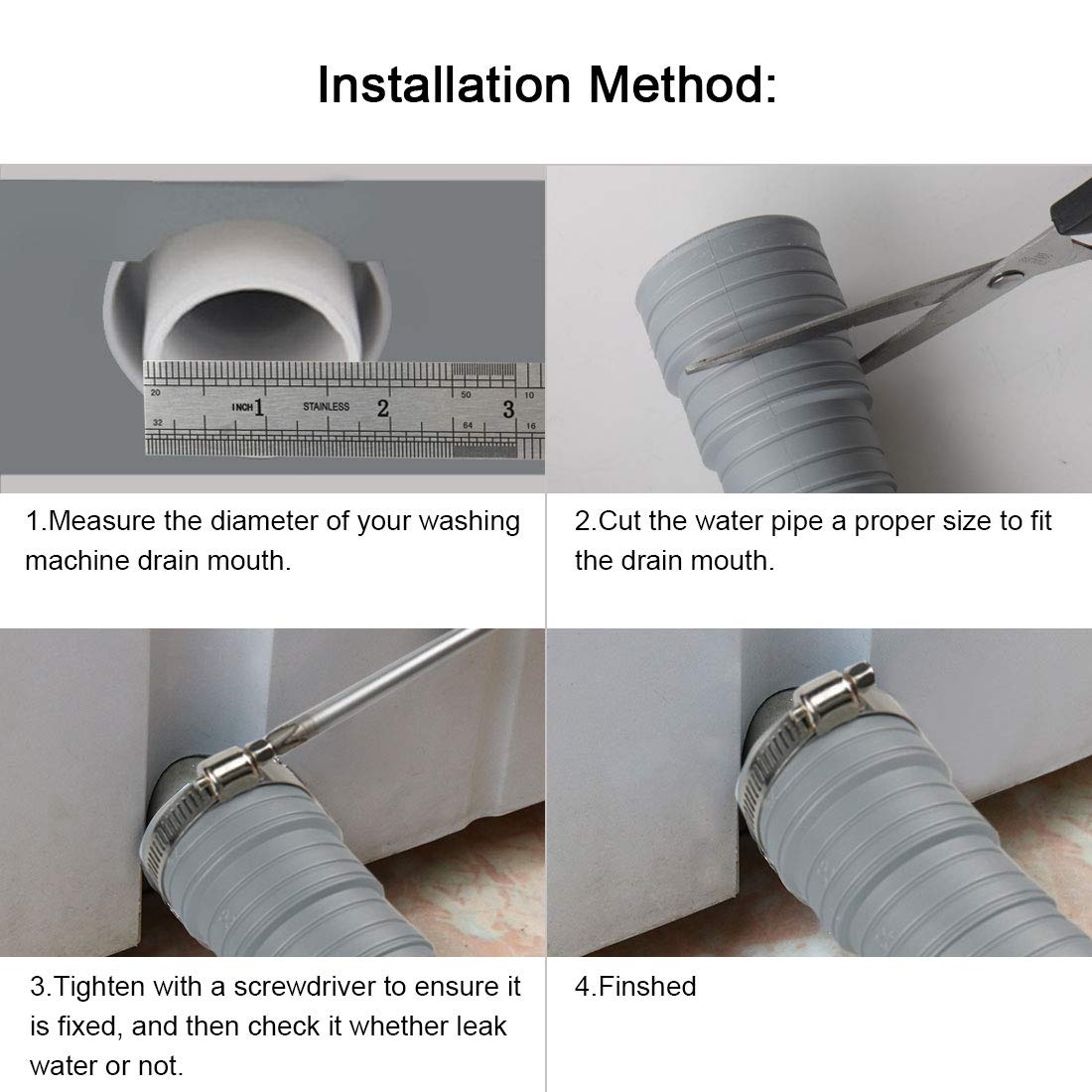 Installation Method:

20
INCH 1
STAINLESS
2
50
3
10
32
64
16

1.Measure the diameter of your washing machine drain mouth.

2.Cut the water pipe a proper size to fit the drain mouth.

3.Tighten with a screwdriver to ensure it is fixed, and then check it whether leak water or not.

4.Finshed