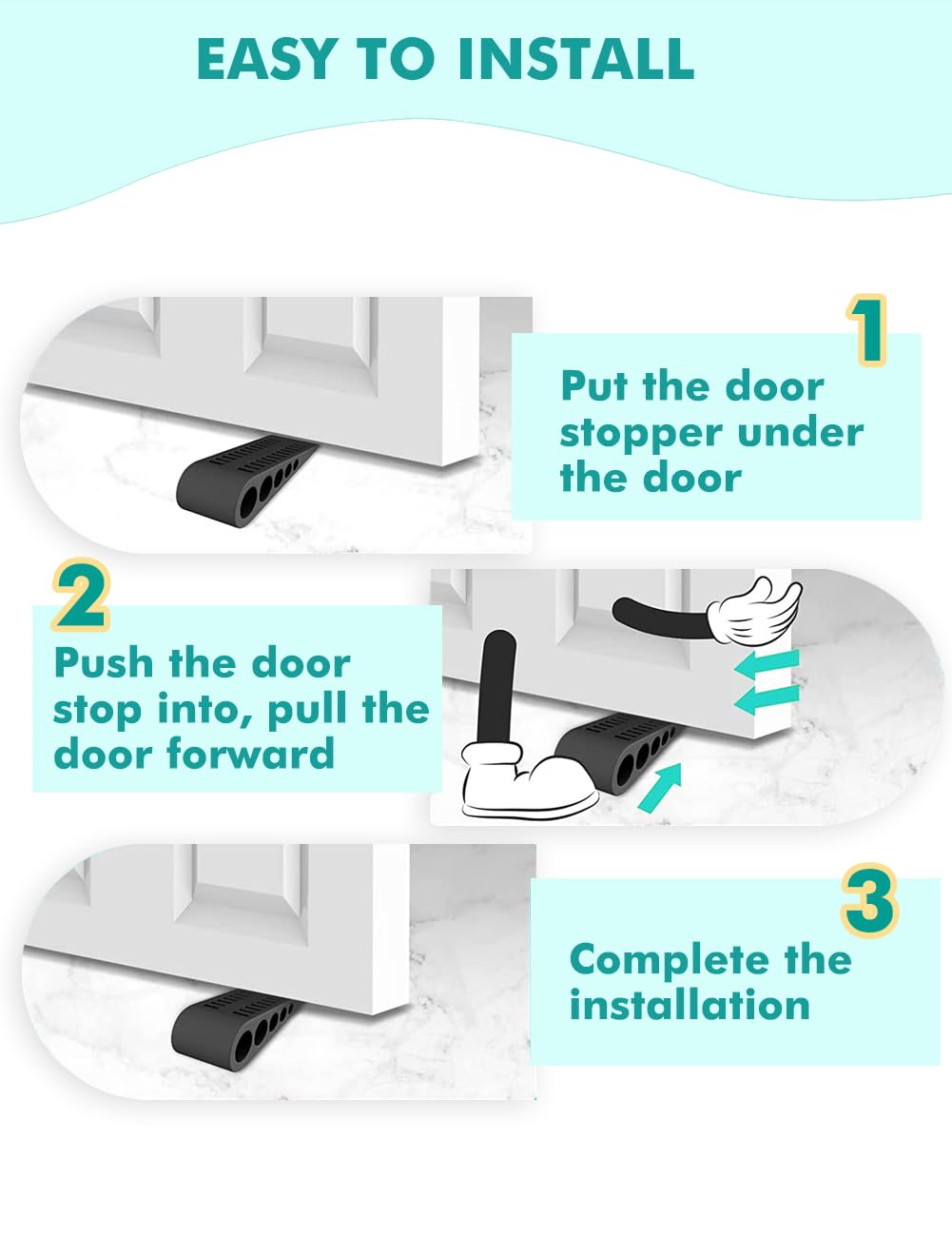 EASY TO INSTALL

1

Put the door stopper under the door

2

Push the door stop into, pull the door forward

3

Complete the installation