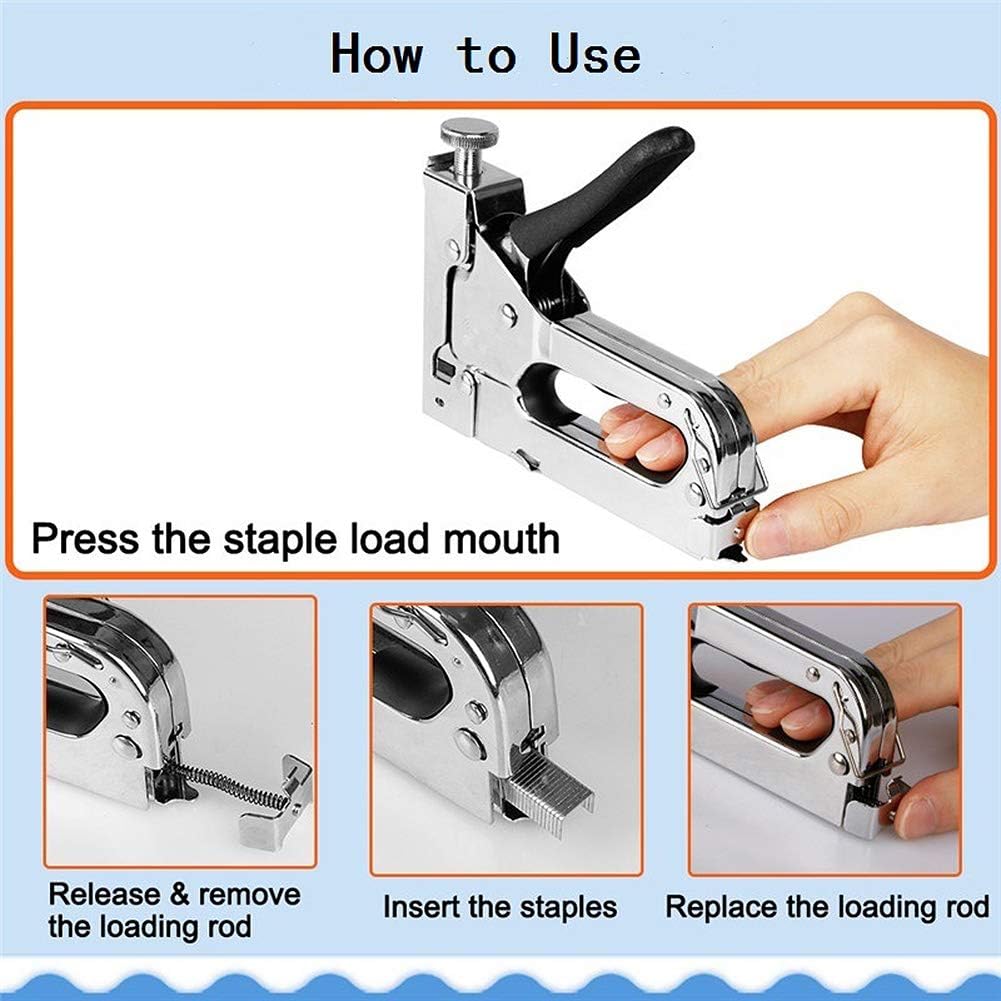 How to Use

Press the staple load mouth

Release & remove the loading rod

Insert the staples

Replace the loading rod