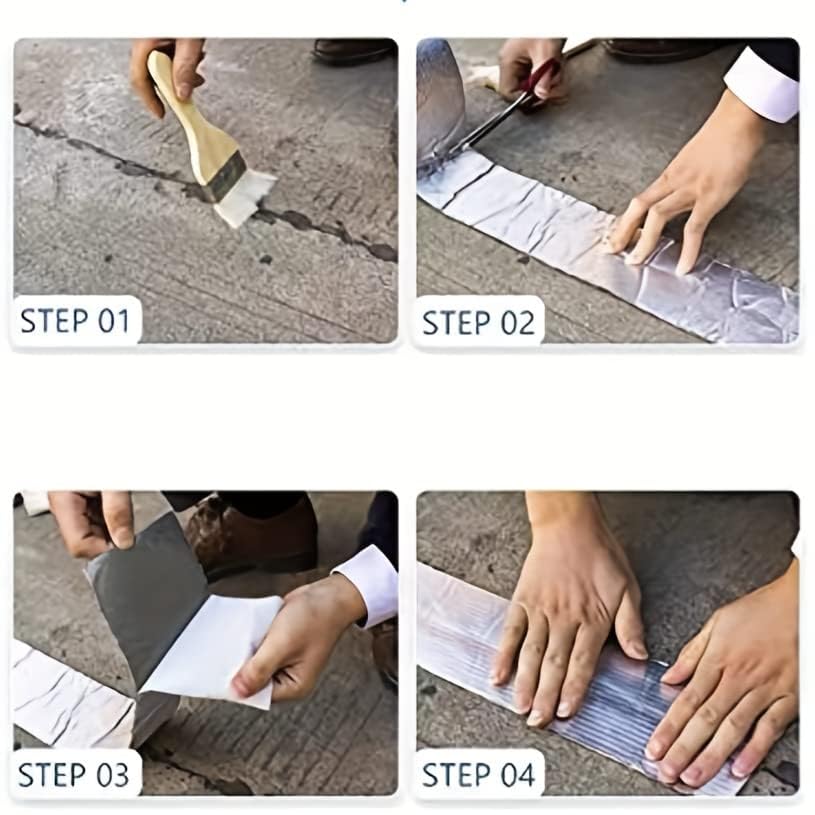 STEP 01

STEP 02

STEP 03

STEP 04