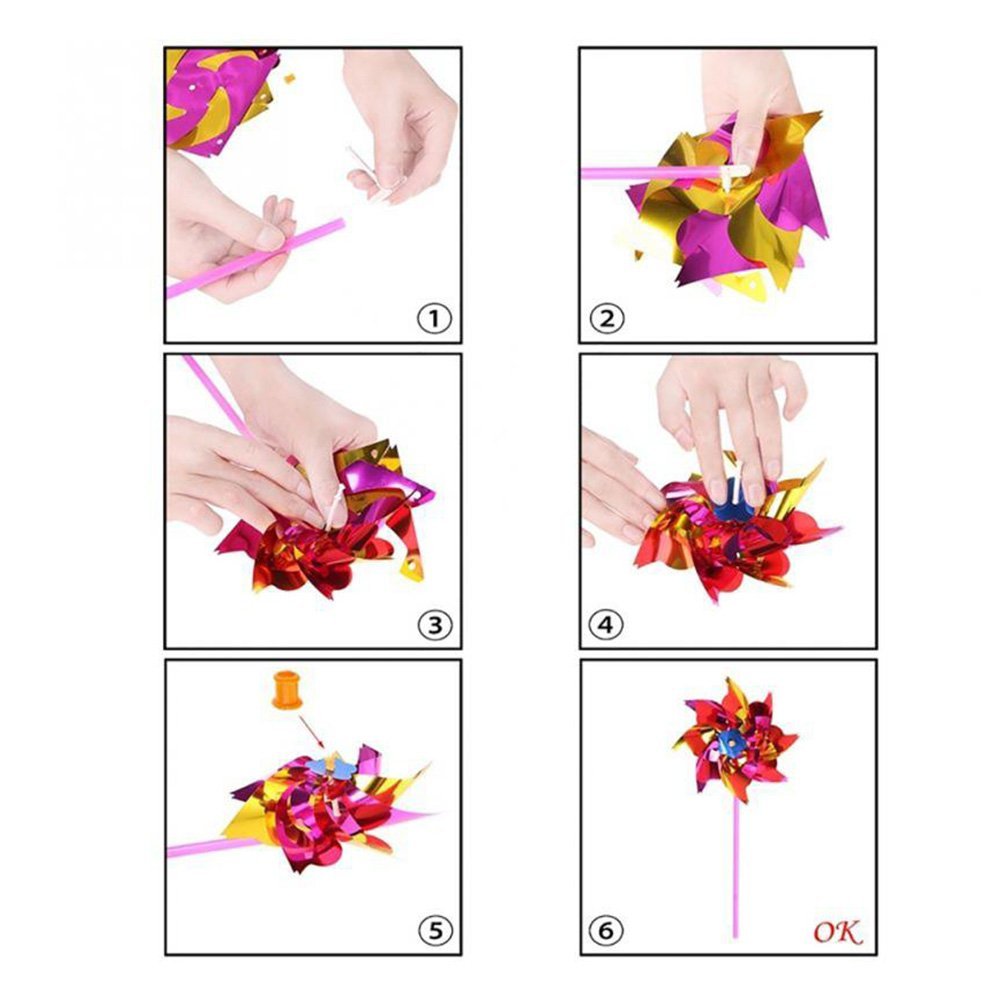 ①

②

③

④

⑤

⑥ OK