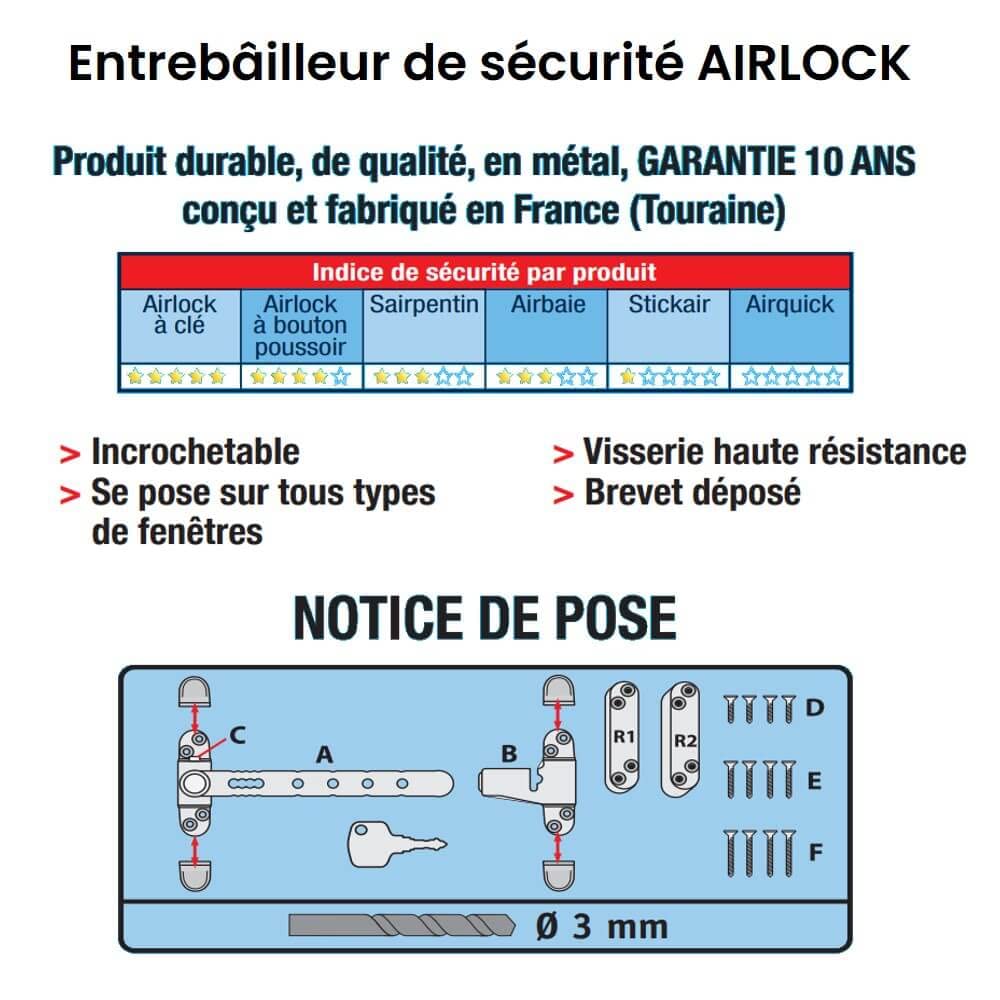 Entrebâilleur de sécurité AIRLOCK

Produit durable, de qualité, en métal, GARANTIE 10 ANS conçu et fabriqué en France (Touraine)

| Indice de sécurité par produit | | | | | |
|---|---|---|---|---|---|
| Airlock à clé | Airlock à bouton poussoir | Sairpentin | Airbaie | Stickair | Airquick |
| ★★★★★ | ★★★★☆ | ★★★☆☆ | ★★★☆☆ | ★☆☆☆☆ | ☆☆☆☆☆ |

> Incrochetable
> Se pose sur tous types de fenêtres

> Visserie haute résistance
> Brevet déposé

NOTICE DE POSE

C
A
B
R1
R2
D
E
F
Ø 3 mm