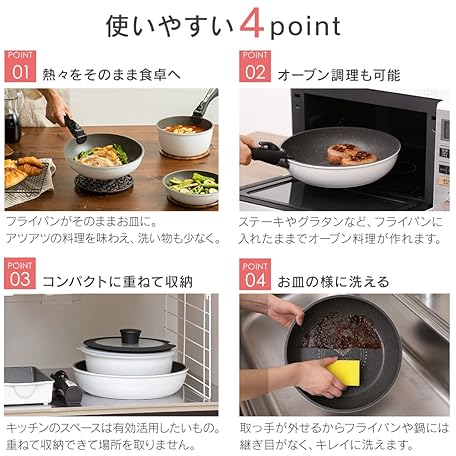 使いやすい4point

POINT 01 熱々をそのまま食卓へ

フライパンがそのままお皿に。
アツアツの料理を味わえ、洗い物も少なく。

POINT 02 オーブン調理も可能

ステーキやグラタンなど、フライパンに入れたままでオーブン料理が作れます。

POINT 03 コンパクトに重ねて収納

キッチンのスペースは有効活用したいもの。
重ねて収納できて場所を取りません。

POINT 04 お皿の様に洗える

取っ手が外せるからフライパンや鍋には継ぎ目がなく、キレイに洗えます。