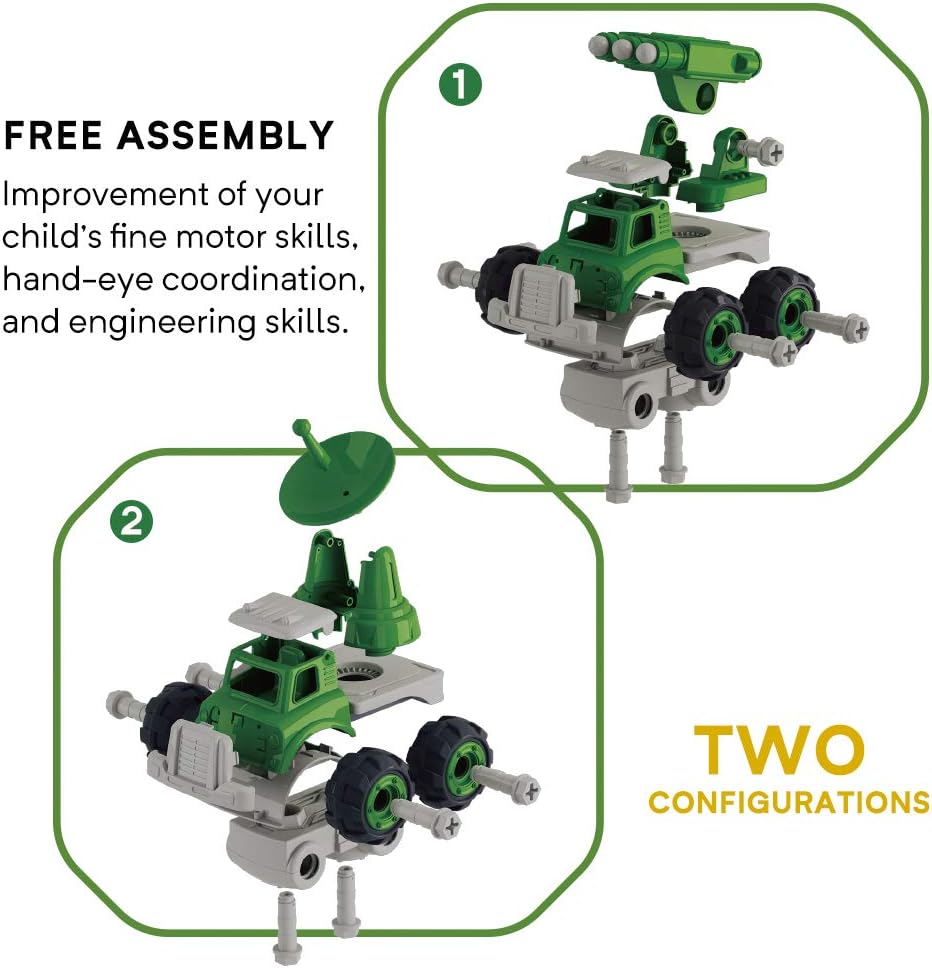 FREE ASSEMBLY

Improvement of your child's fine motor skills, hand-eye coordination, and engineering skills.

1

2

TWO
CONFIGURATIONS