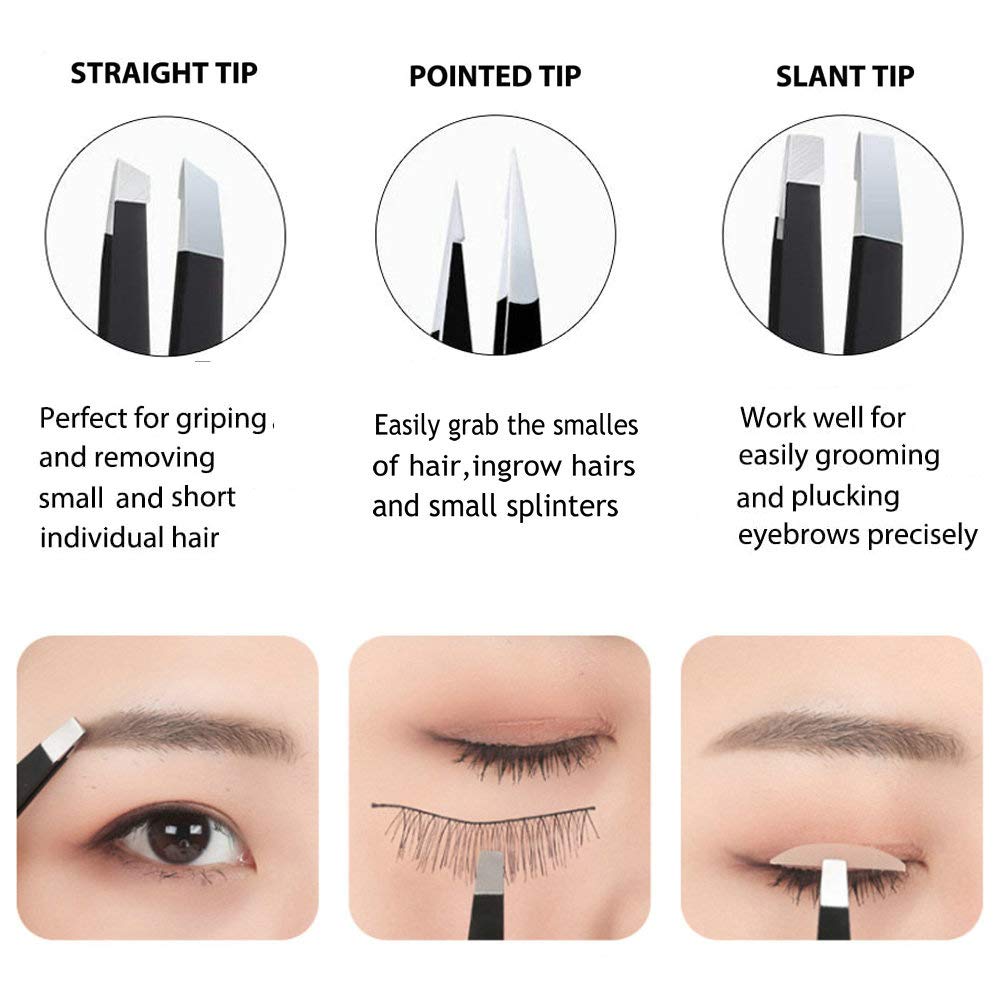 STRAIGHT TIP

Perfect for griping and removing small and short individual hair

POINTED TIP

Easily grab the smalles of hair,ingrow hairs and small splinters

SLANT TIP

Work well for easily grooming and plucking eyebrows precisely