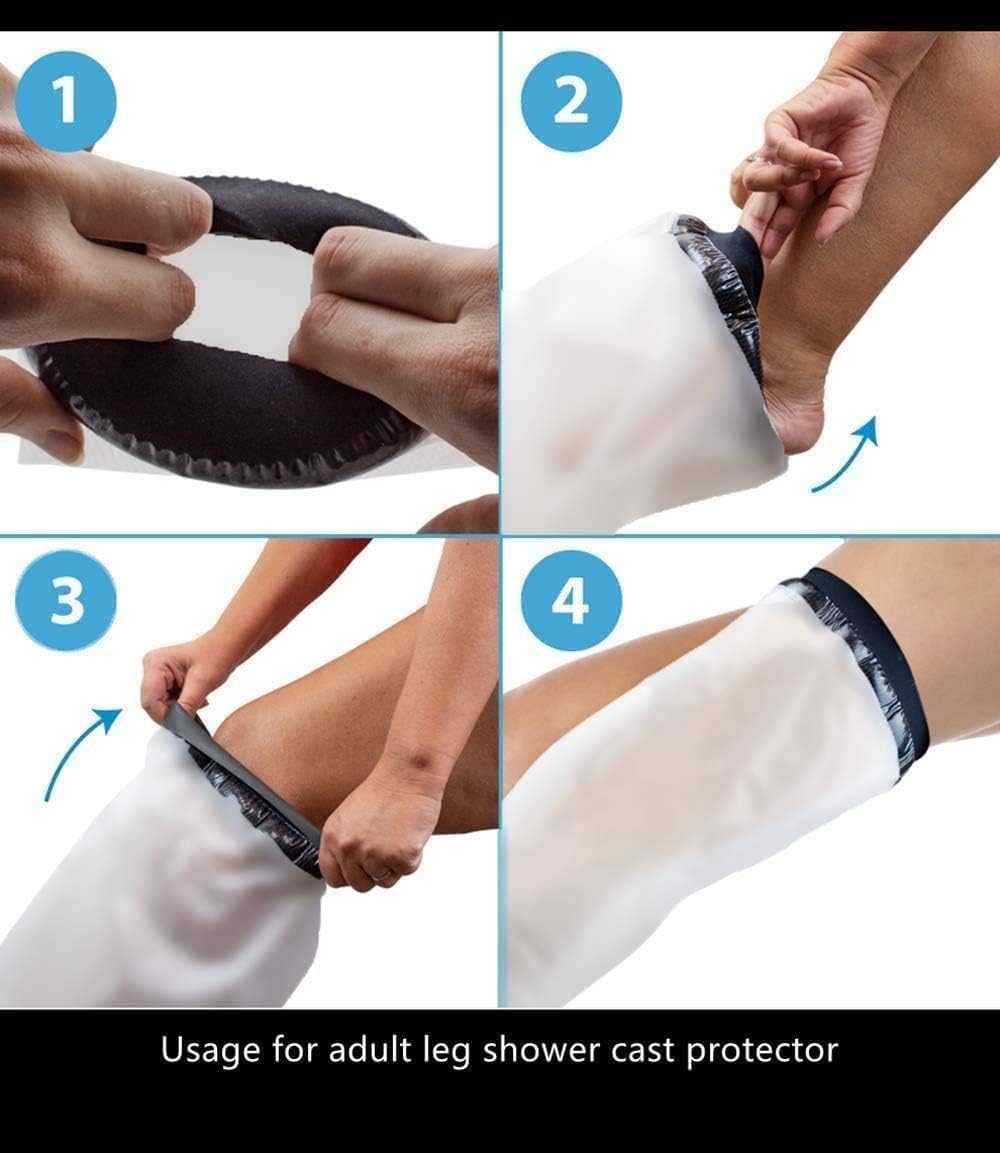 1

2

3

4

Usage for adult leg shower cast protector