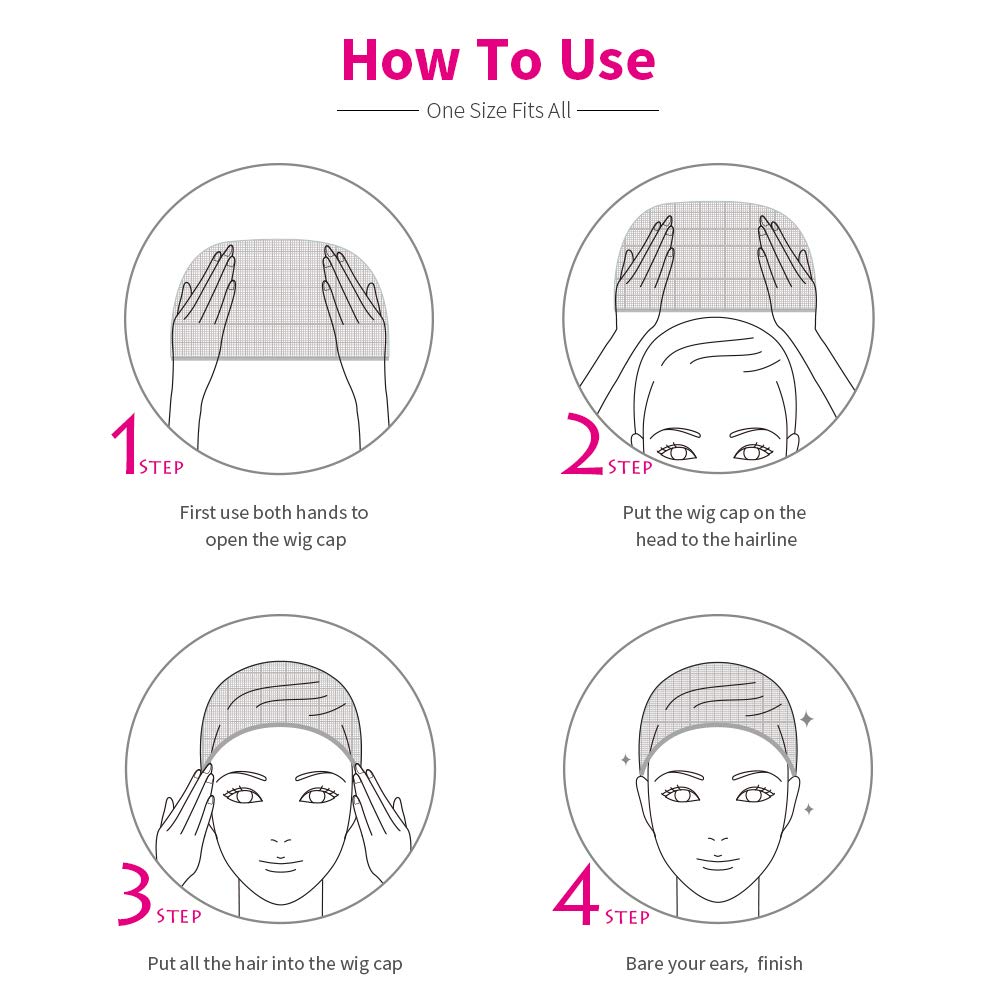 How To Use

One Size Fits All

1 STEP

First use both hands to open the wig cap

2 STEP

Put the wig cap on the head to the hairline

3 STEP

Put all the hair into the wig cap

4 STEP

Bare your ears, finish