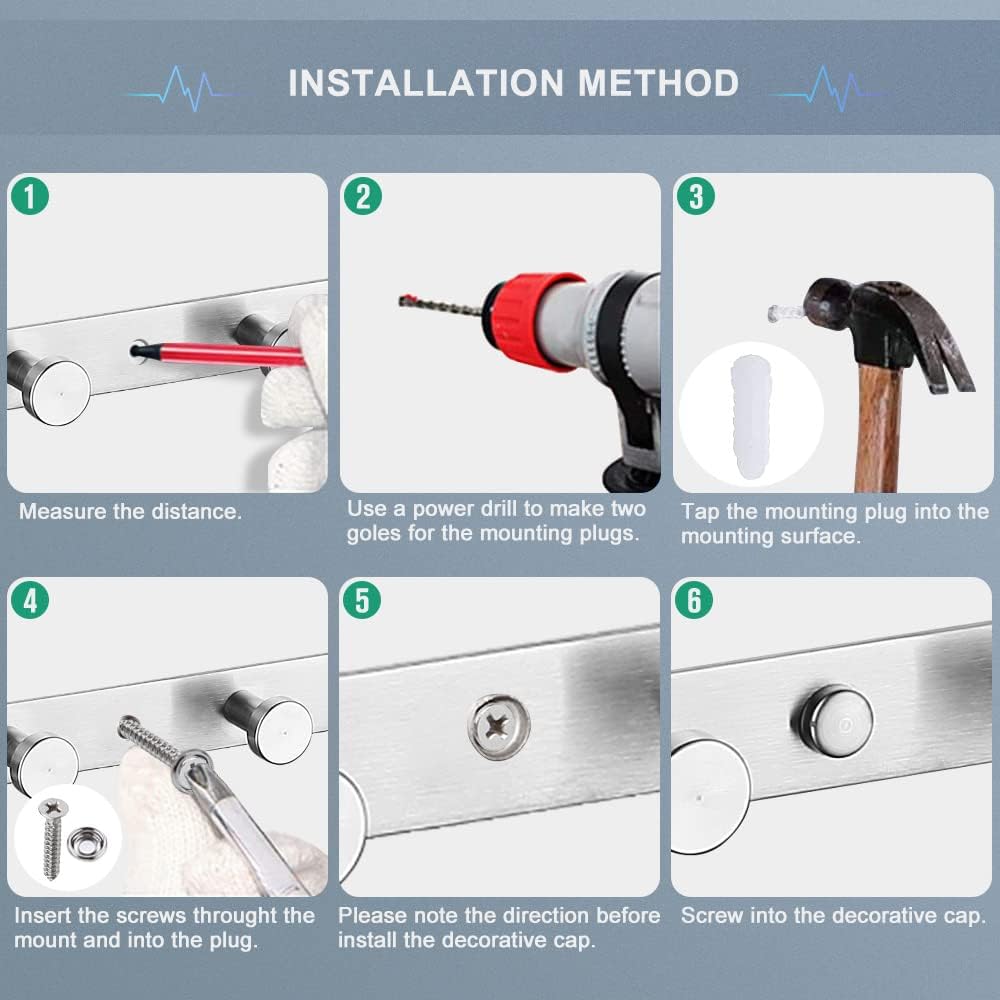 INSTALLATION METHOD

1
Measure the distance.

2
Use a power drill to make two goles for the mounting plugs.

3
Tap the mounting plug into the mounting surface.

4
Insert the screws throught the mount and into the plug.

5
Please note the direction before install the decorative cap.

6
Screw into the decorative cap.