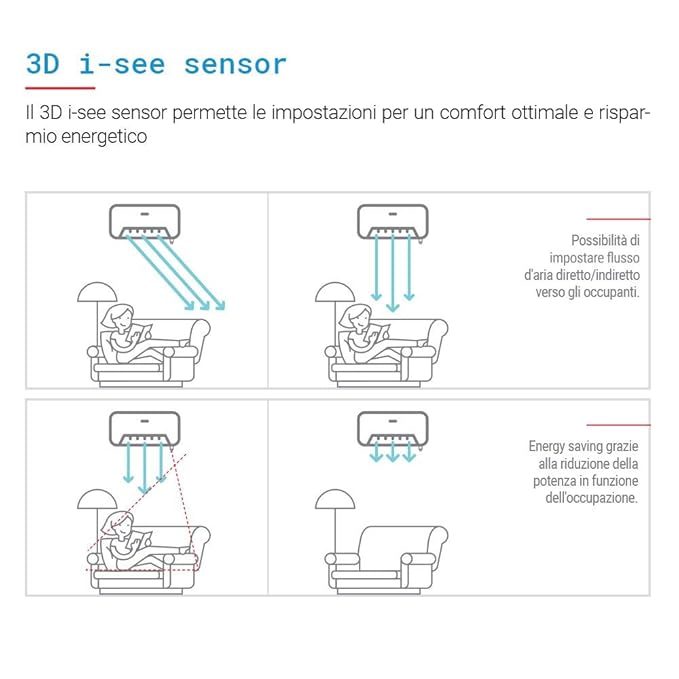 3D i-see sensor

Il 3D i-see sensor permette le impostazioni per un comfort ottimale e risparmio energetico

Possibilità di impostare flusso d'aria diretto/indiretto verso gli occupanti.

Energy saving grazie alla riduzione della potenza in funzione dell'occupazione.