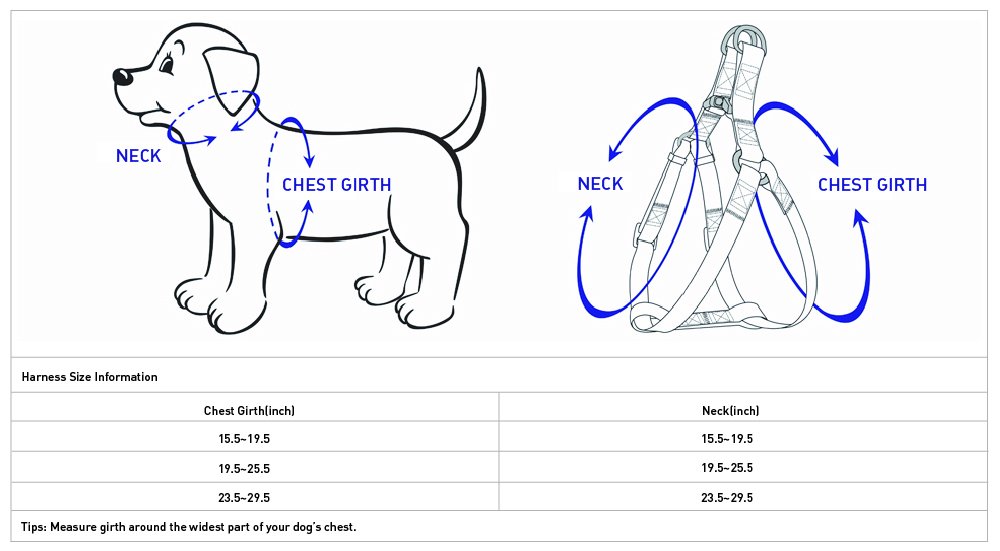 NECK

CHEST GIRTH

NECK

CHEST GIRTH

Harness Size Information

| Chest Girth(inch) | Neck(inch) |
|---|---|
| 15.5~19.5 | 15.5~19.5 |
| 19.5~25.5 | 19.5~25.5 |
| 23.5~29.5 | 23.5~29.5 |

Tips: Measure girth around the widest part of your dog's chest.