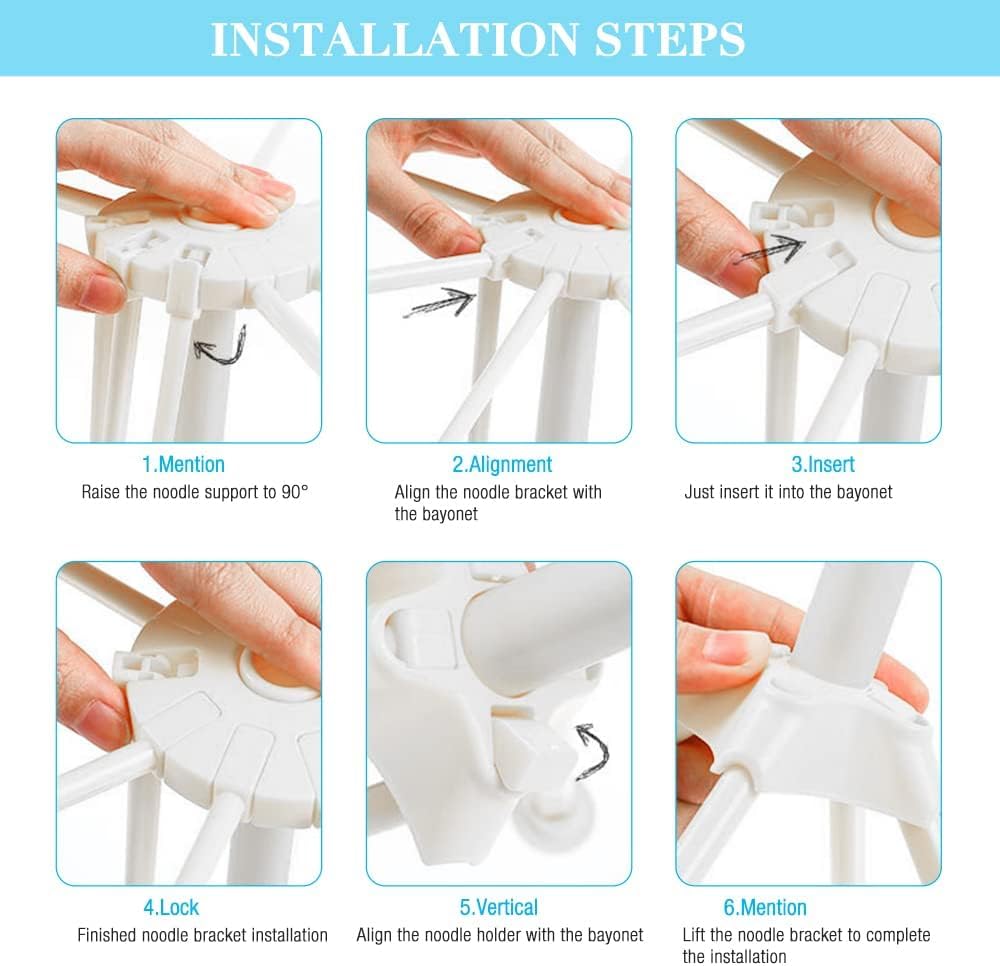 INSTALLATION STEPS

1.Mention
Raise the noodle support to 90°

2.Alignment
Align the noodle bracket with the bayonet

3.Insert
Just insert it into the bayonet

4.Lock
Finished noodle bracket installation

5.Vertical
Align the noodle holder with the bayonet

6.Mention
Lift the noodle bracket to complete the installation