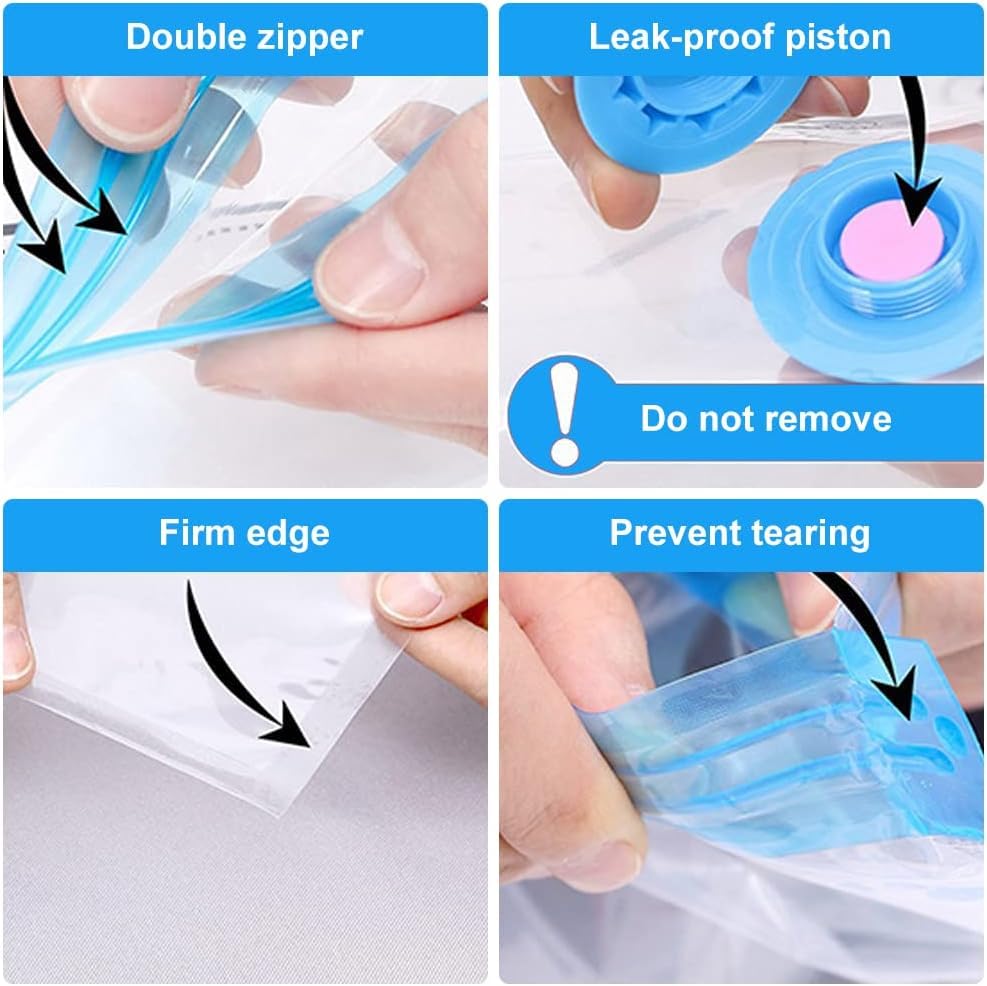 Double zipper

Leak-proof piston

Do not remove

Firm edge

Prevent tearing