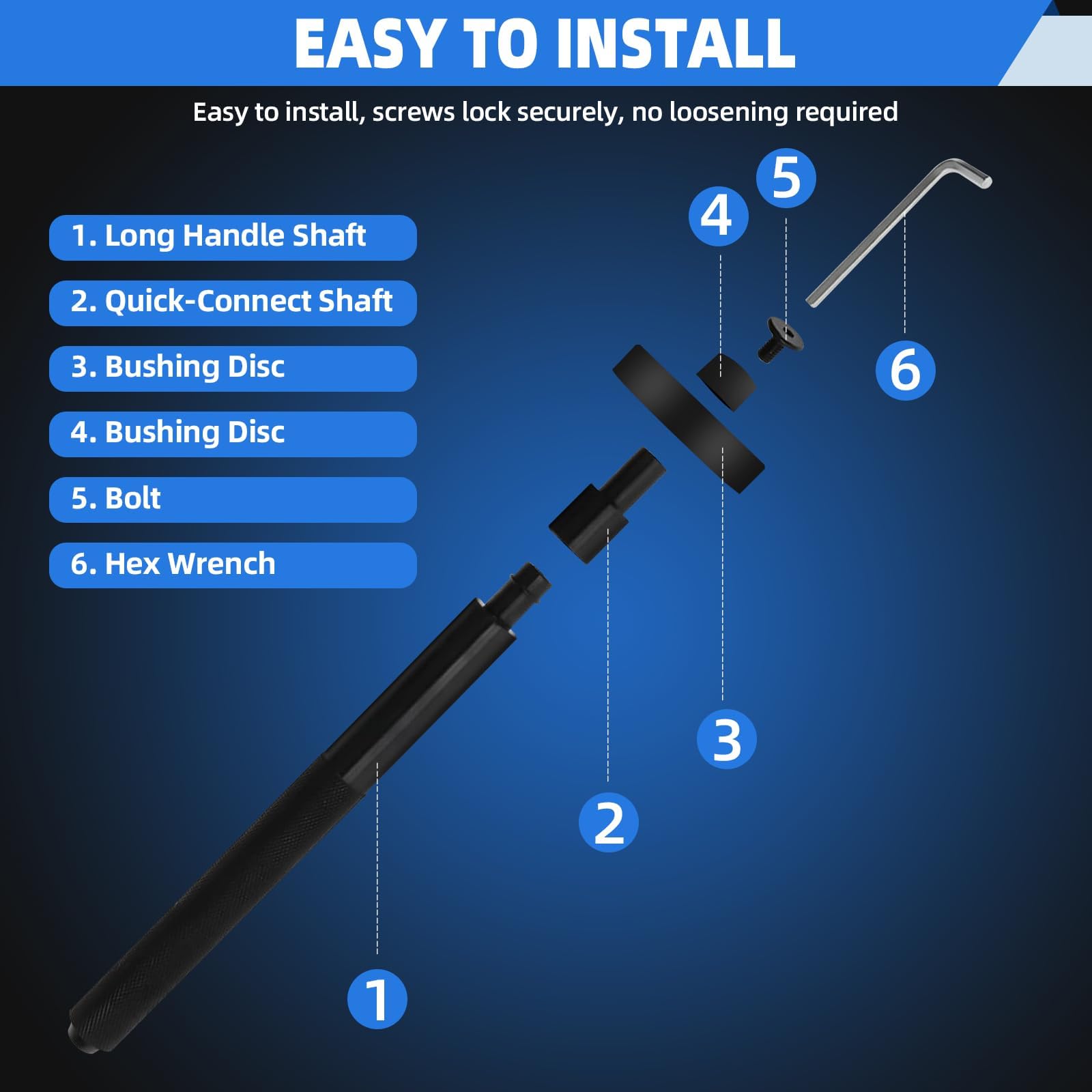 EASY TO INSTALL

Easy to install, screws lock securely, no loosening required

1. Long Handle Shaft

2. Quick-Connect Shaft

3. Bushing Disc

4. Bushing Disc

5. Bolt

6. Hex Wrench

5

4

6

3

2

1