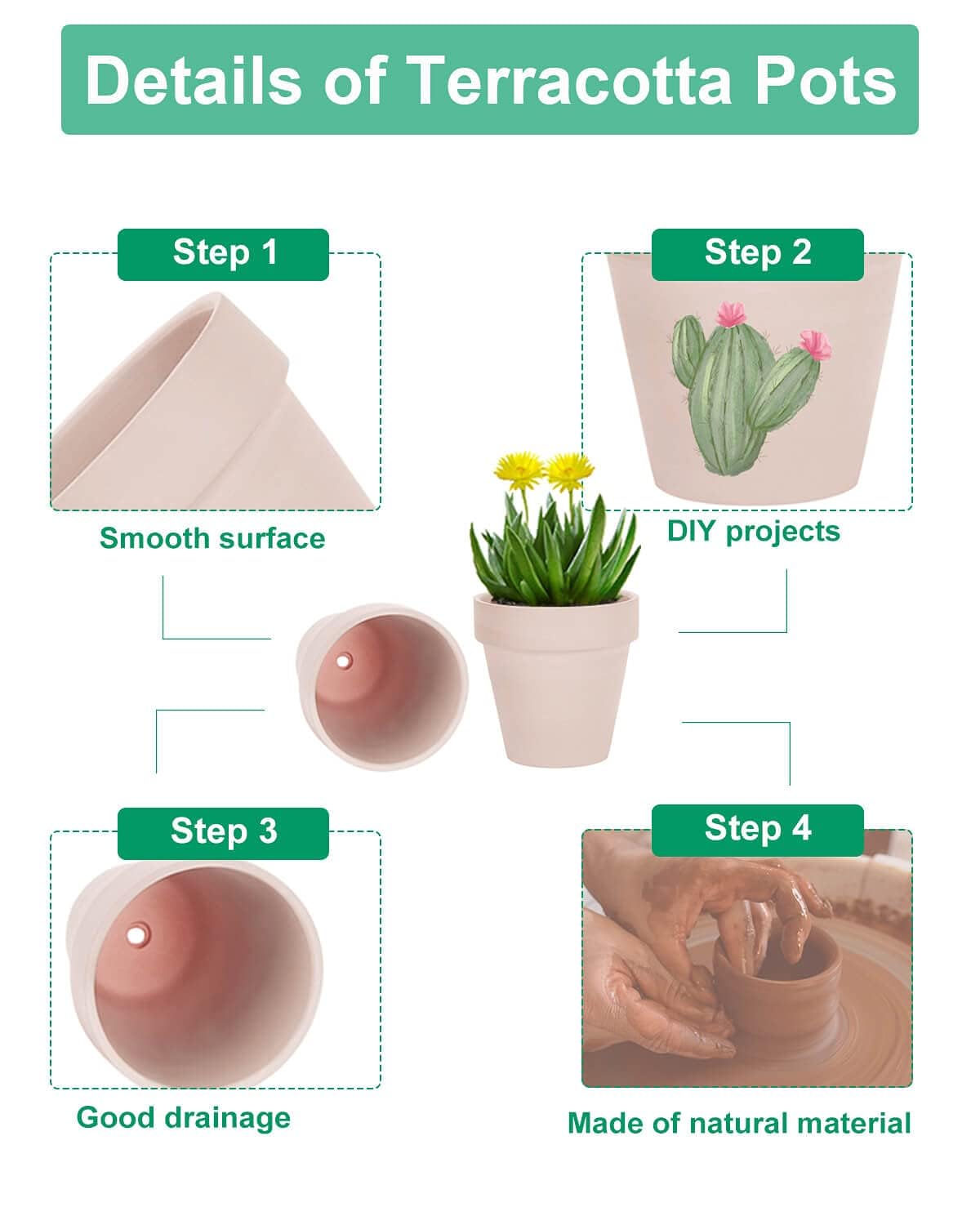 Details of Terracotta Pots

Step 1

Smooth surface

Step 2

DIY projects

Step 3

Good drainage

Step 4

Made of natural material