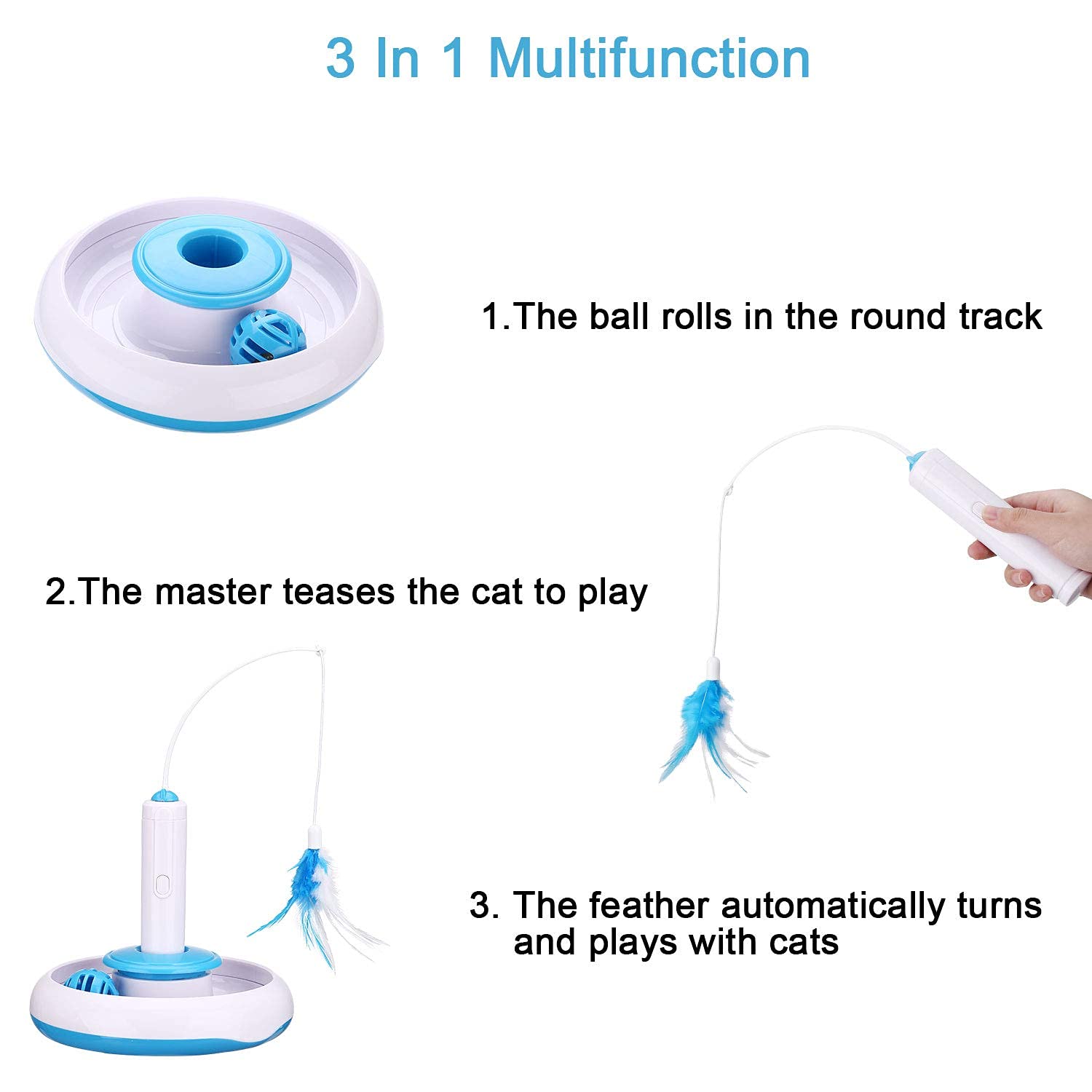 3 In 1 Multifunction

1.The ball rolls in the round track

2.The master teases the cat to play

3. The feather automatically turns and plays with cats