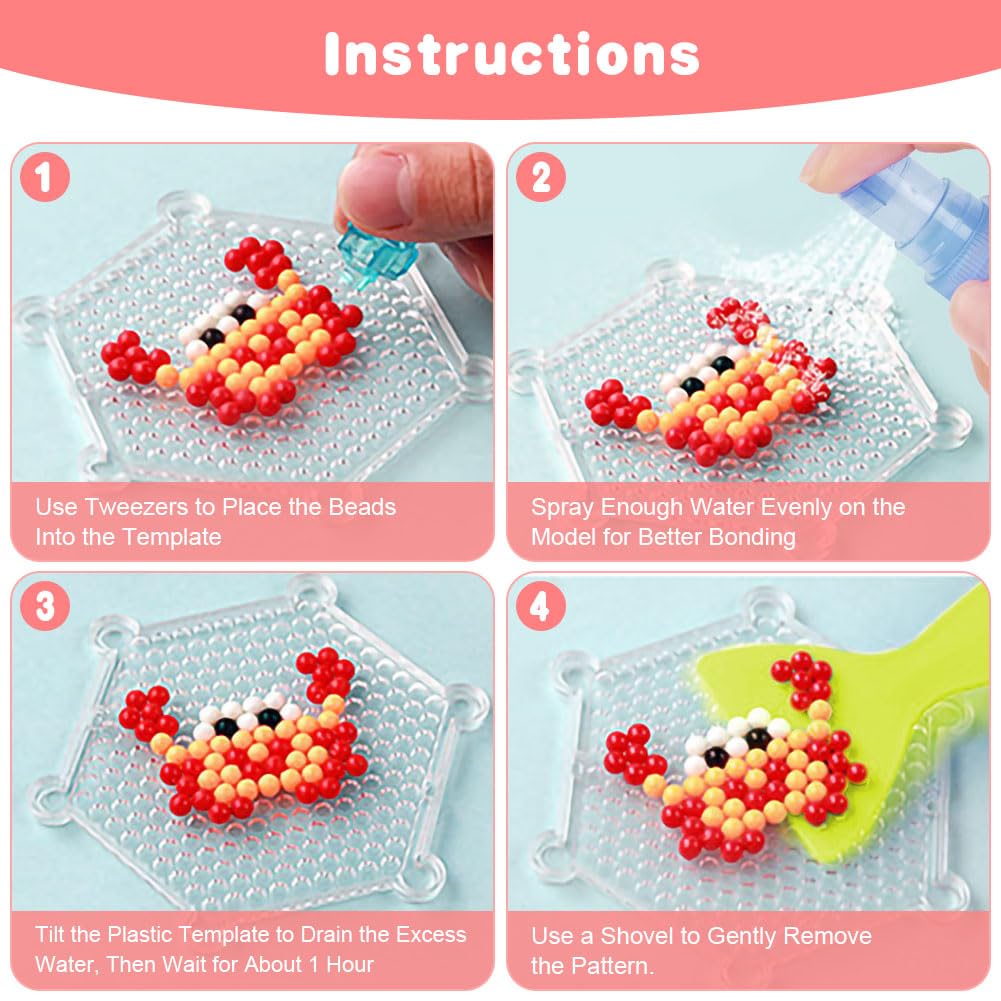 Instructions

1

Use Tweezers to Place the Beads Into the Template

2

Spray Enough Water Evenly on the Model for Better Bonding

3

Tilt the Plastic Template to Drain the Excess Water, Then Wait for About 1 Hour

4

Use a Shovel to Gently Remove the Pattern.