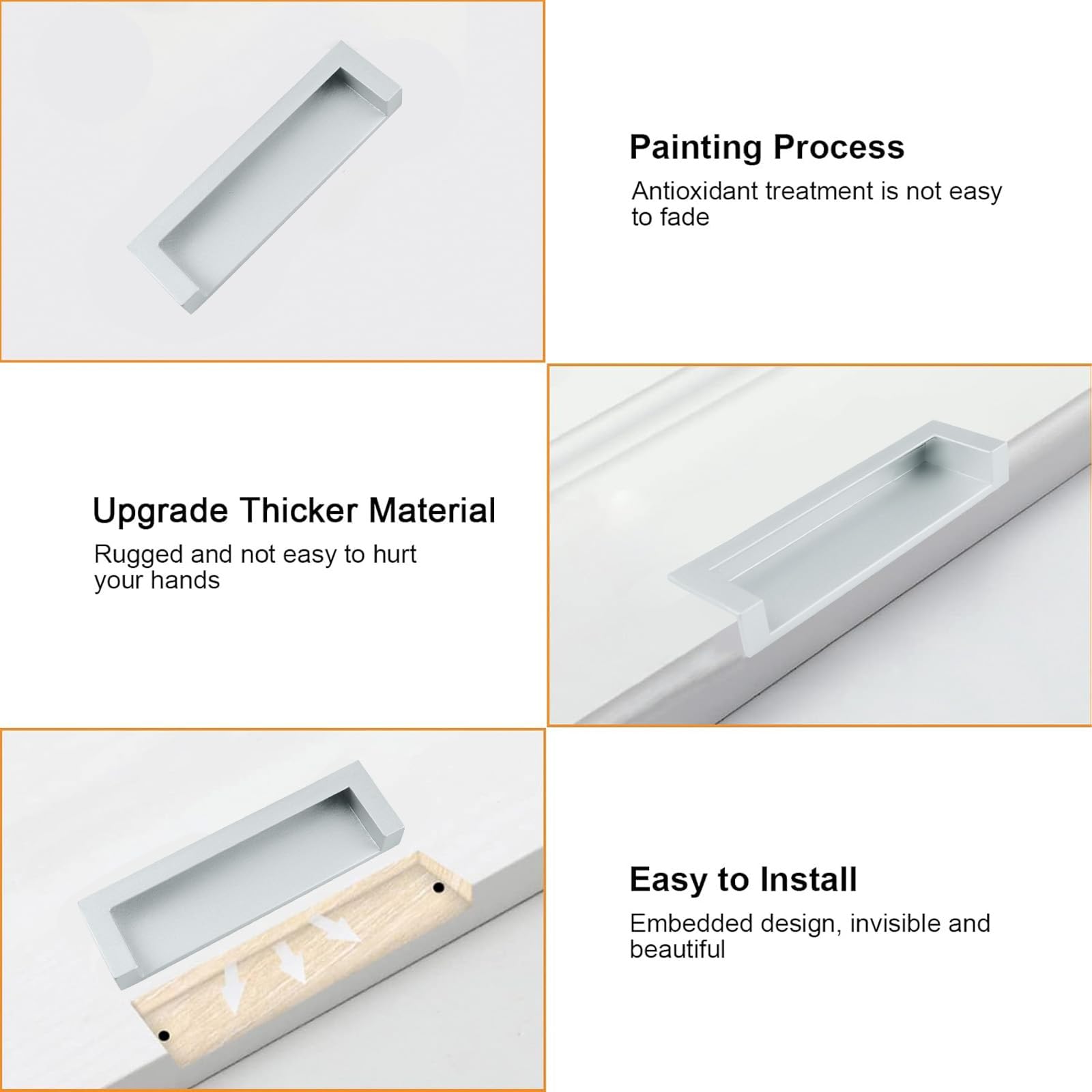 Painting Process
Antioxidant treatment is not easy to fade

Upgrade Thicker Material
Rugged and not easy to hurt your hands

Easy to Install
Embedded design, invisible and beautiful