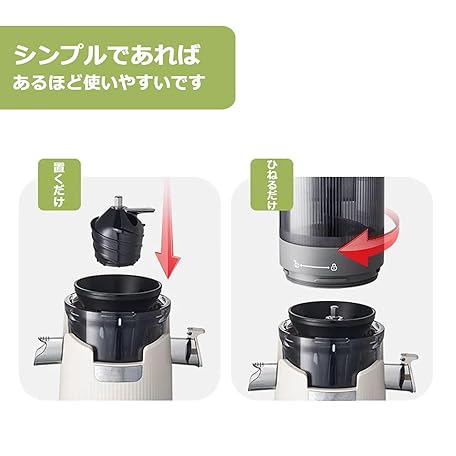 シンプルであれば
あるほど使いやすいです

置くだけ

ひねるだけ