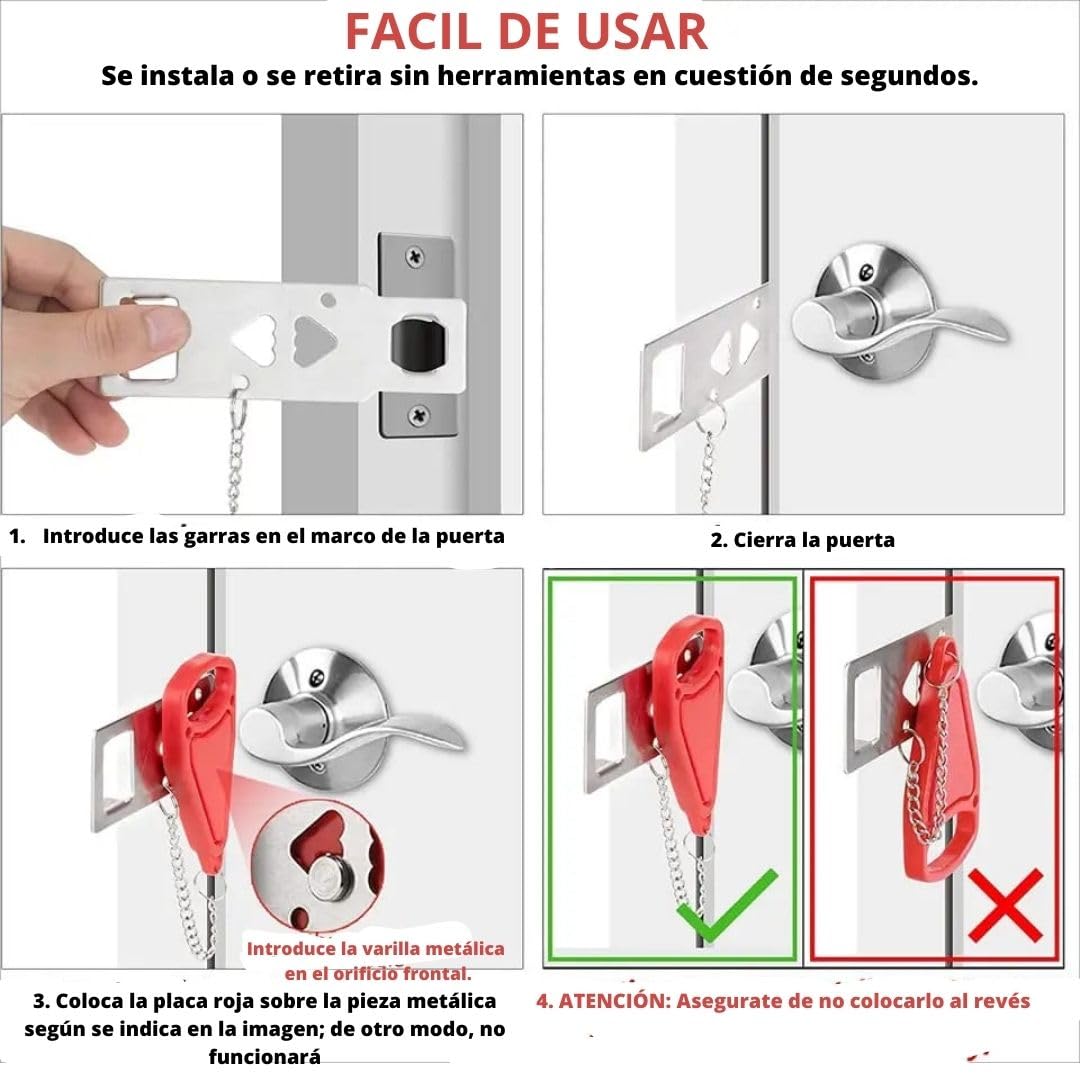 FACIL DE USAR
Se instala o se retira sin herramientas en cuestión de segundos.

1. Introduce las garras en el marco de la puerta

2. Cierra la puerta

Introduce la varilla metálica en el orificio frontal.

3. Coloca la placa roja sobre la pieza metálica según se indica en la imagen; de otro modo, no funcionará

4. ATENCIÓN: Asegurate de no colocarlo al revés